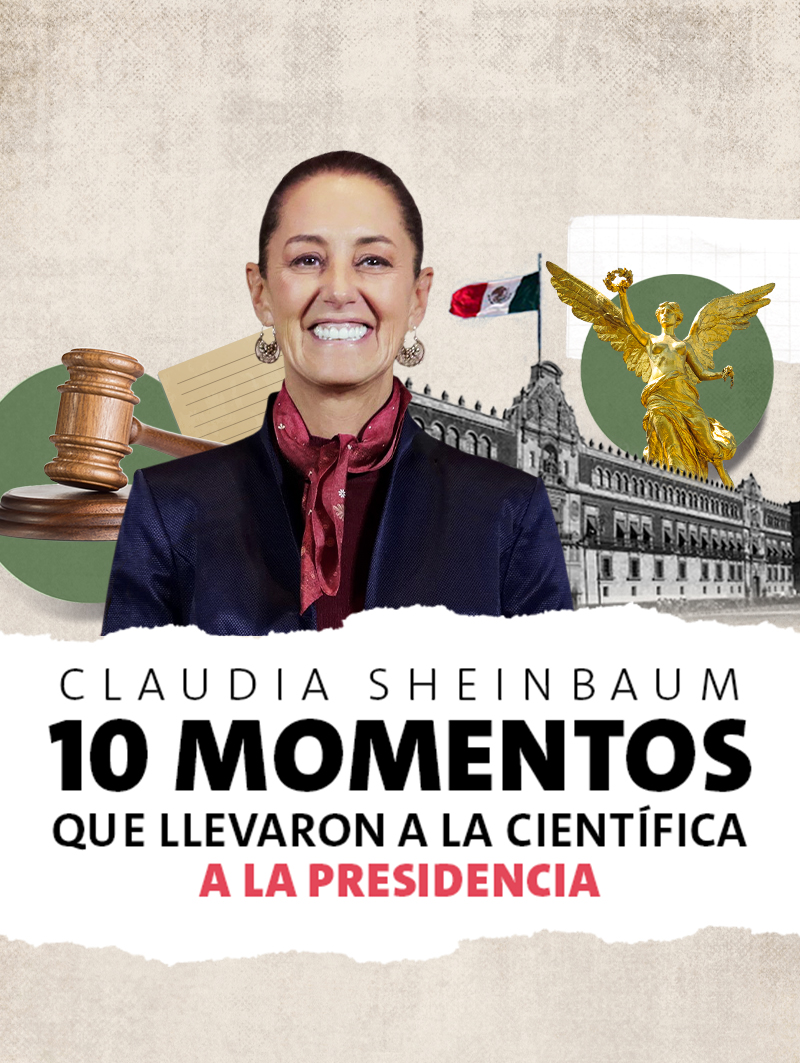 CLAUDIA SHEINBAUM
10 MOMENTOS
QUE LLEVARON A LA CIENTÍFICA
A LA PRESIDENCIA