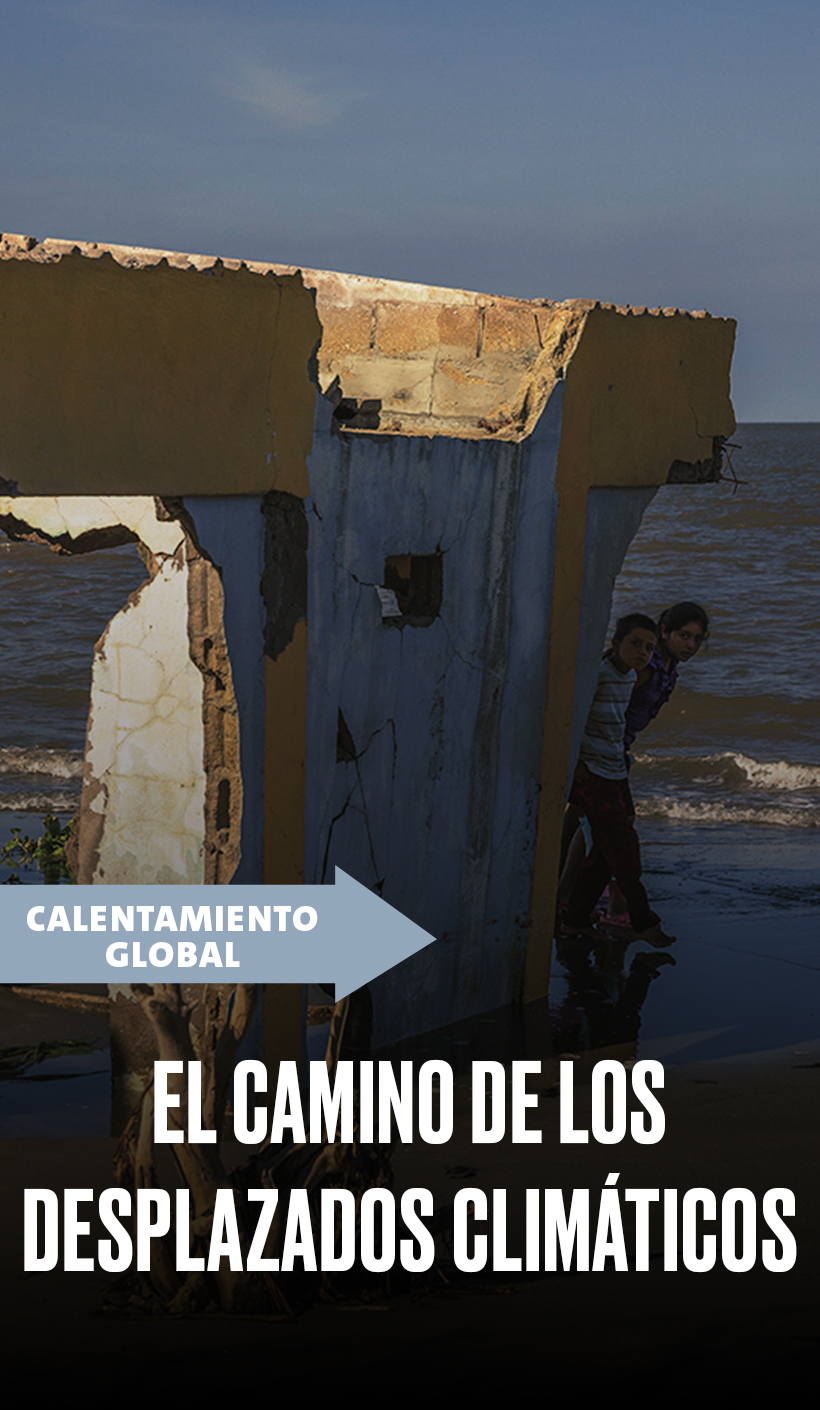 CALENTAMIENTO GLOBAL

EL CAMINO DE LOS DESPLAZADOS CLIMÁTICOS