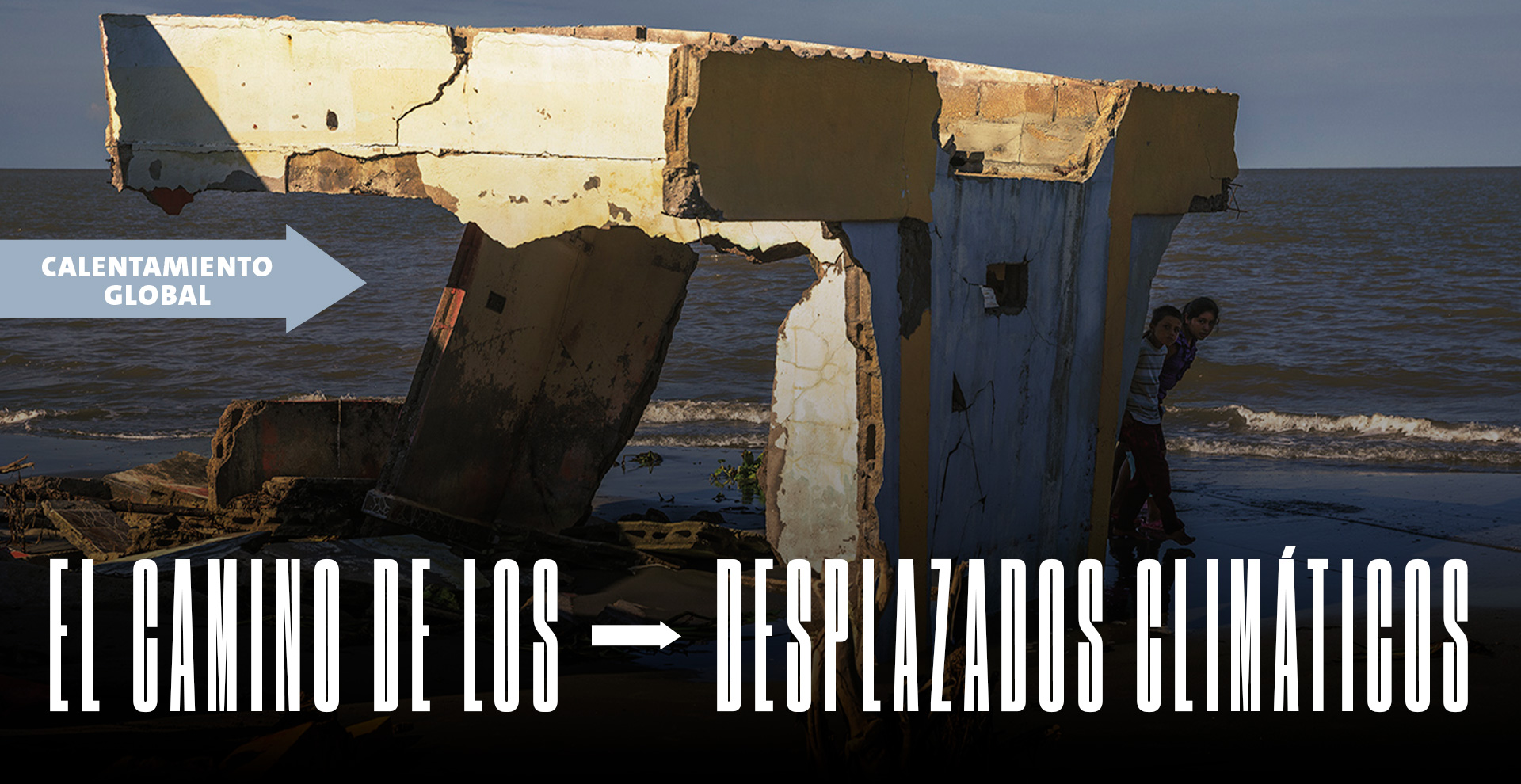 CALENTAMIENTO GLOBAL

EL CAMINO DE LOS → DESPLAZADOS CLIMÁTICOS