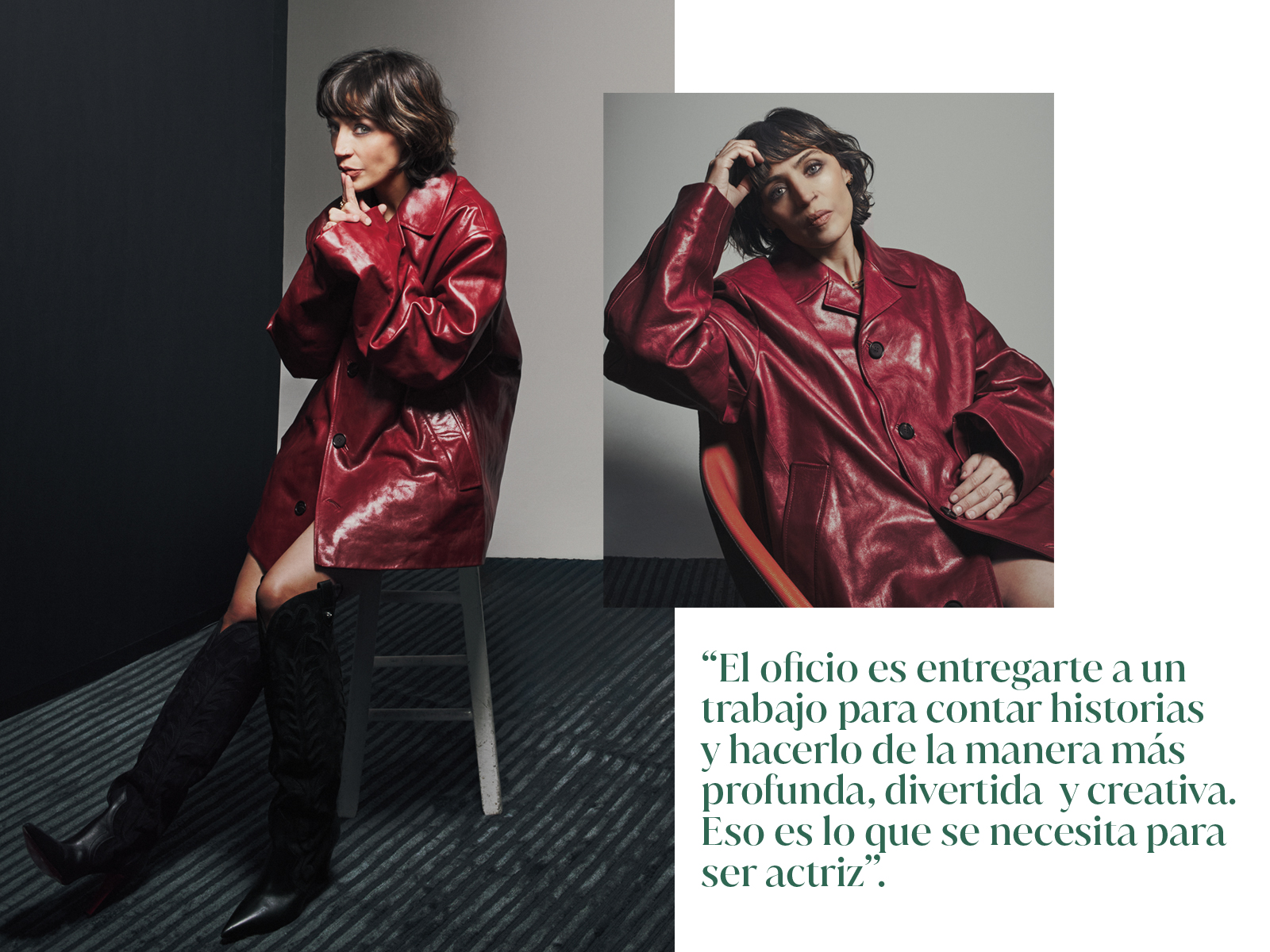 “El oficio es entregarte a un trabajo para contar historias y hacerlo de la manera más profunda, divertida y creativa. Eso es lo que se necesita para ser actriz”.