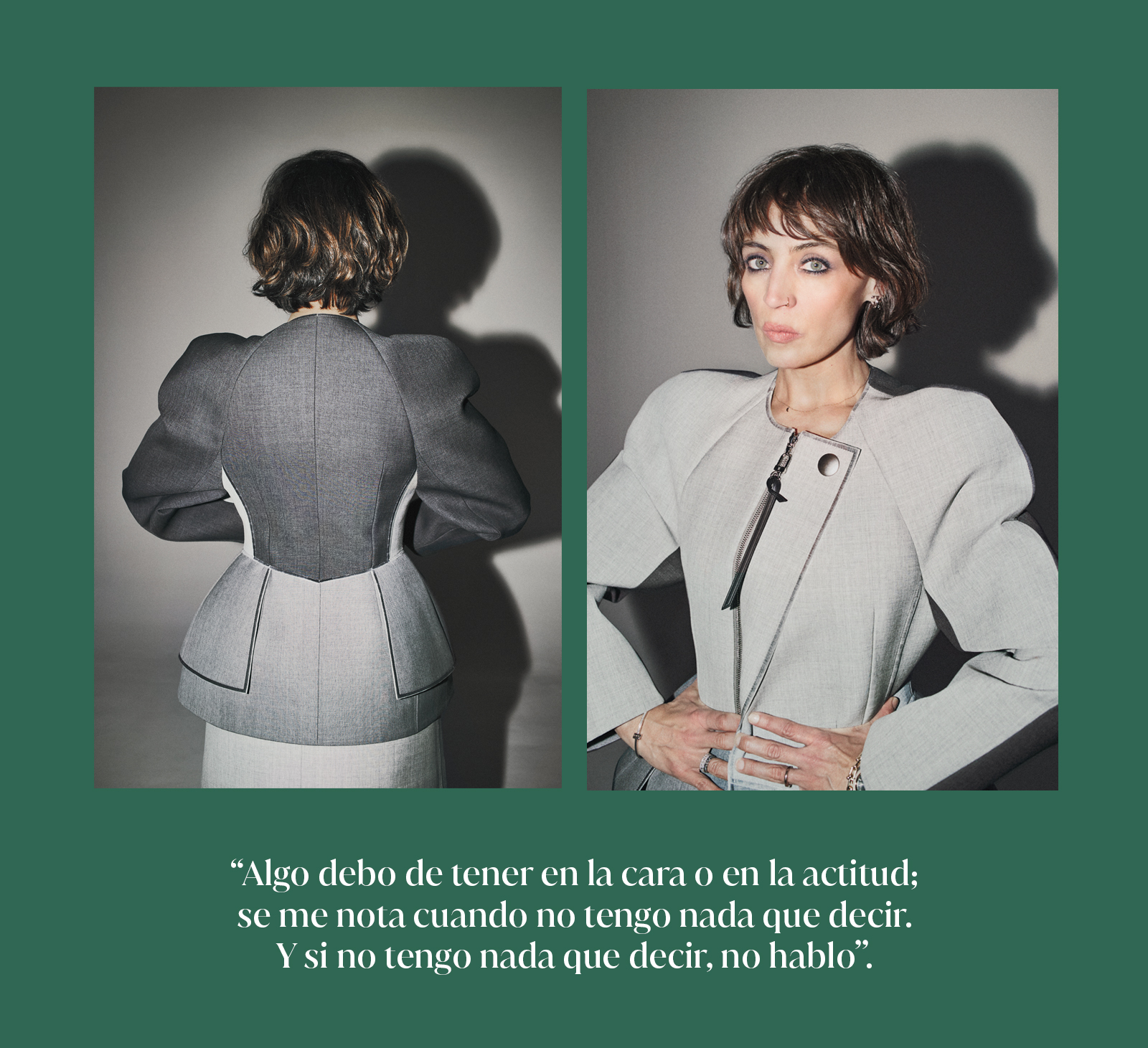 “Algo debo de tener en la cara o en la actitud; se me nota cuando no tengo nada que decir. Y si no tengo nada que decir, no hablo”.