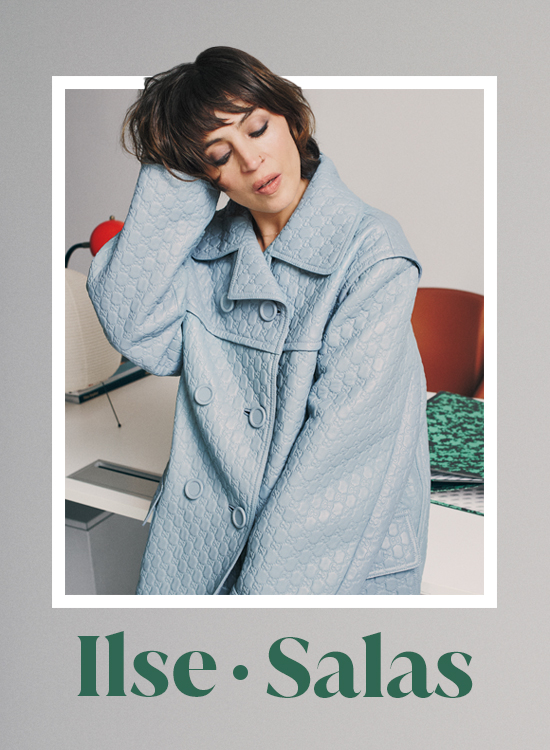 Ilse · Salas