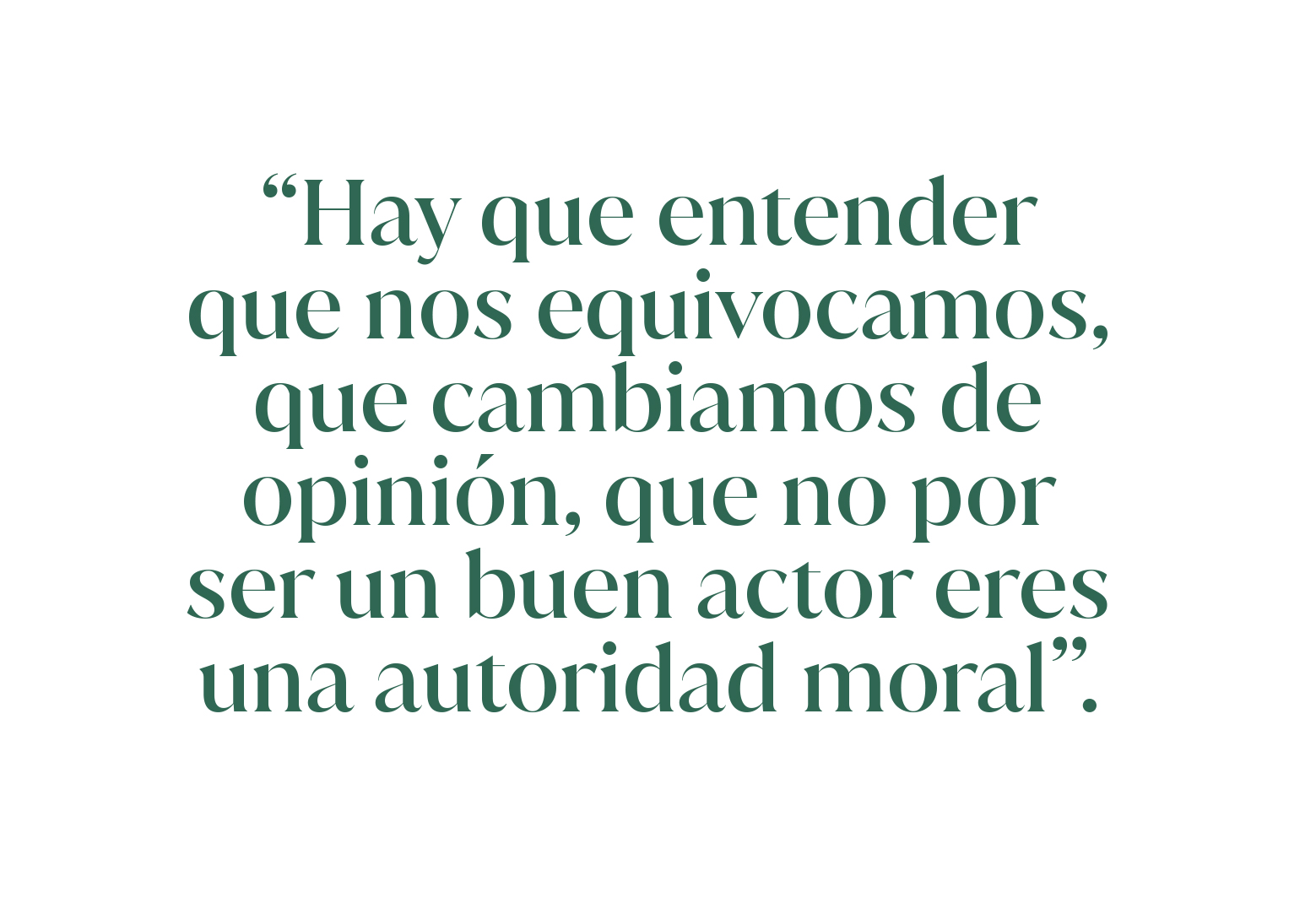 “Hay que entender que nos equivocamos, que cambiamos de opinión, que no por ser un buen actor eres una autoridad moral”.