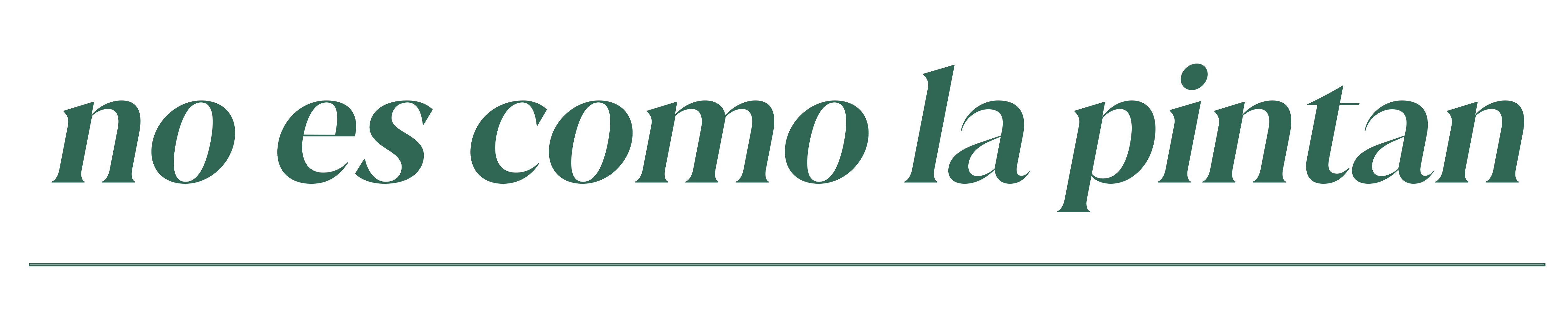 no es como la pintan