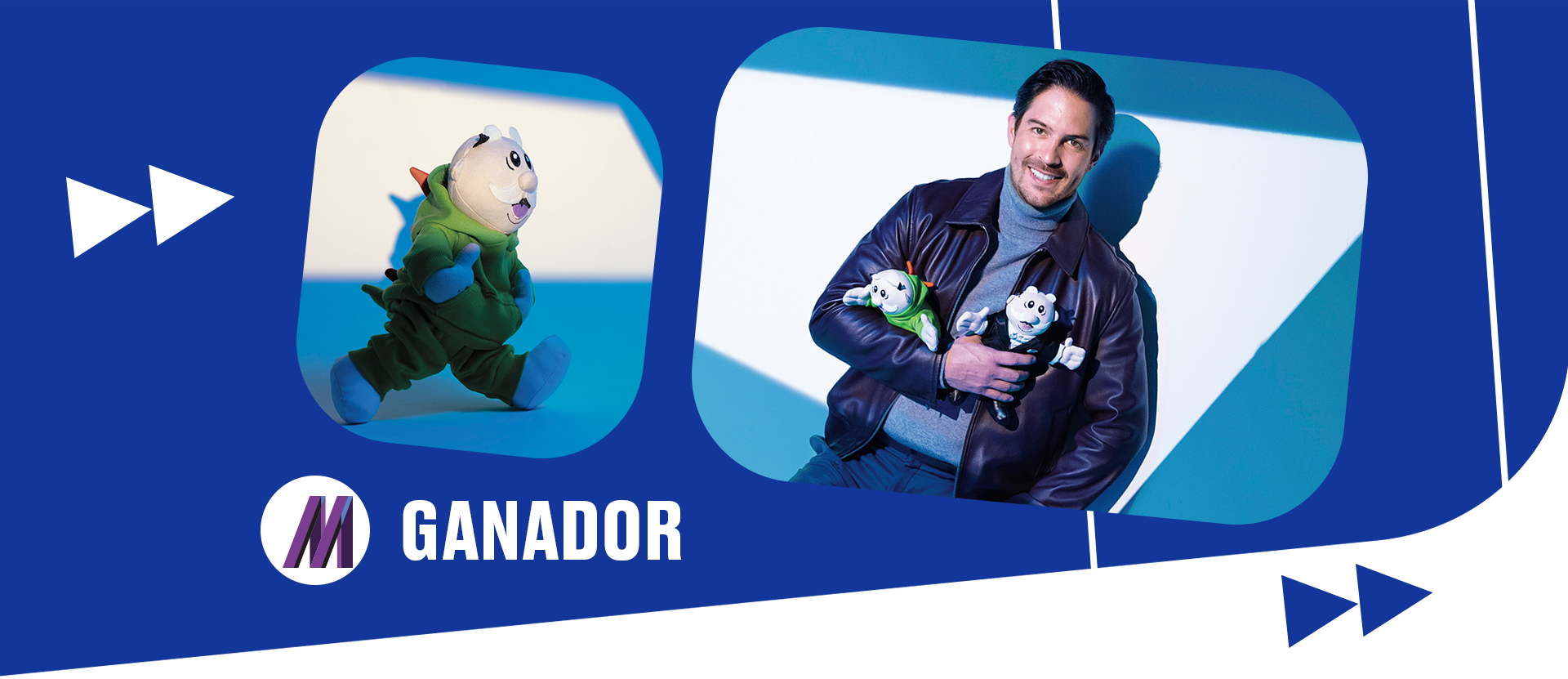 M GANADOR