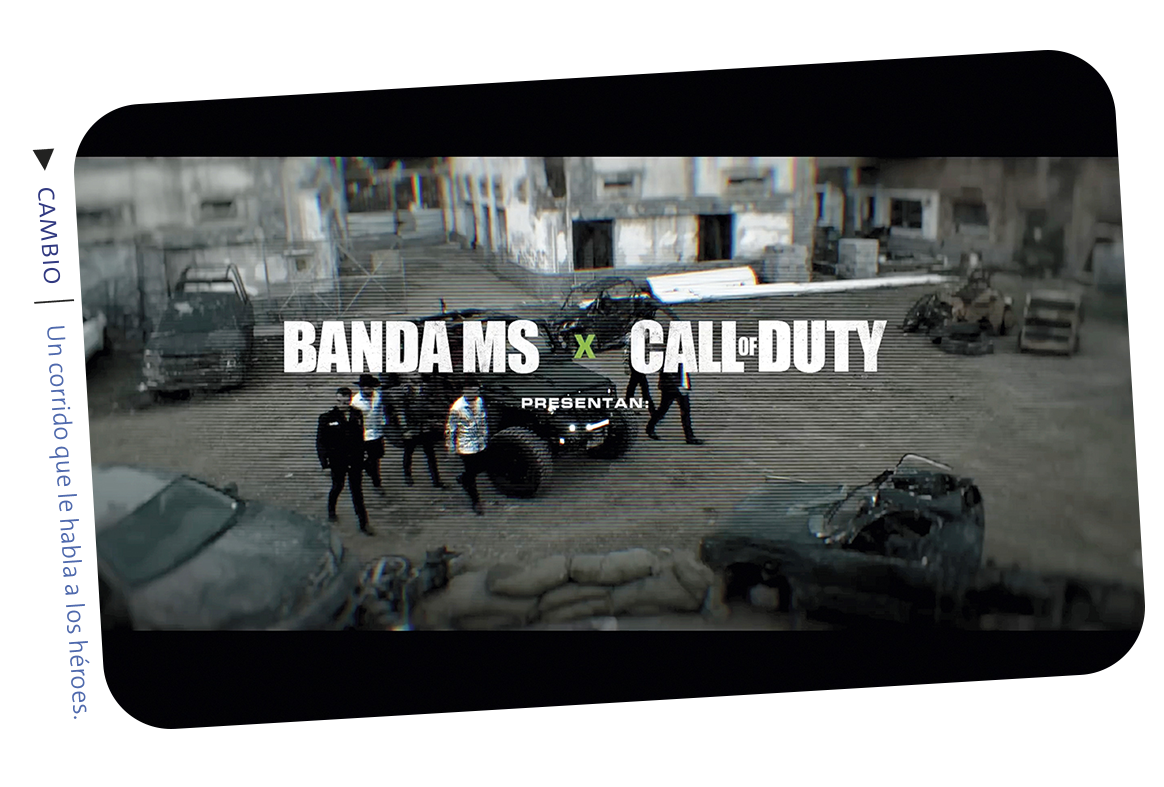 CAMBIO | Un corrido que le habla a los héroes.

BANDA MS x CALL OF DUTY

PRESENTAN: