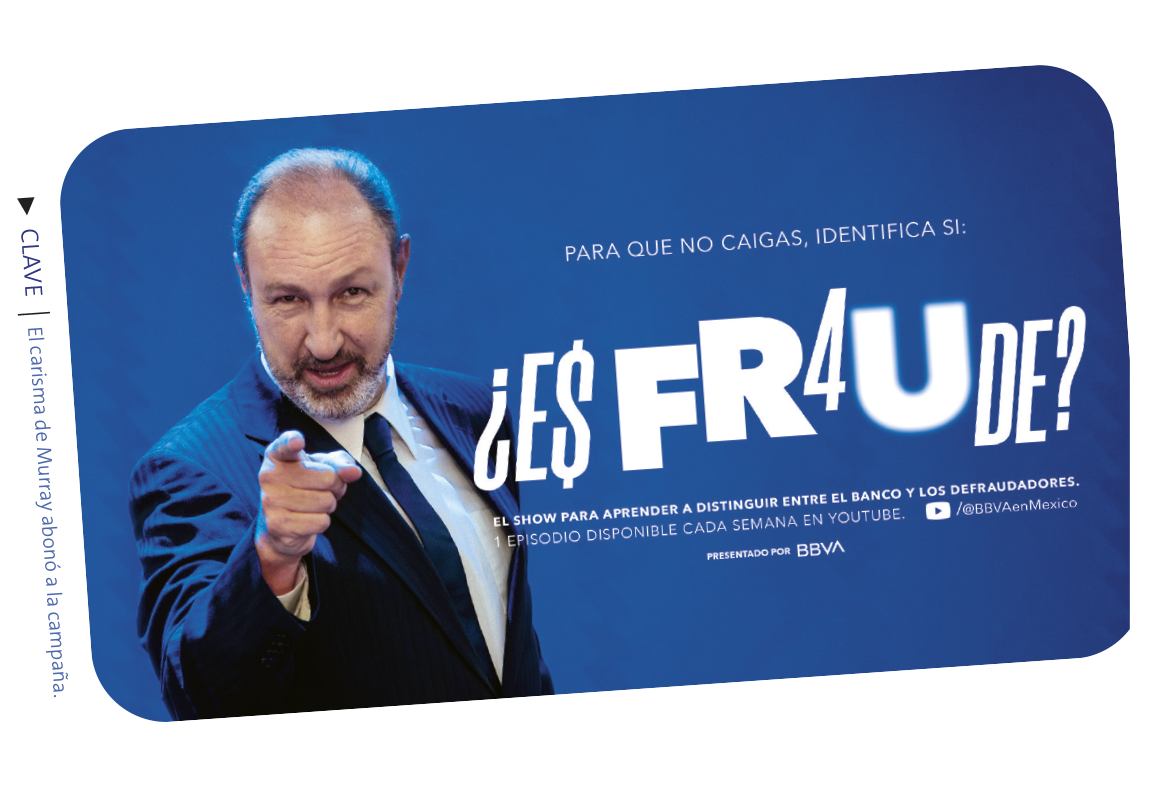 ▼ CLAVE | El carisma de Murray abonó a la campaña.

PARA QUE NO CAIGAS, IDENTIFICA SI:

¿E$ FR4UDE?

EL SHOW PARA APRENDER A DISTINGUIR ENTRE EL BANCO Y LOS DEFRAUDADORES.
1 EPISODIO DISPONIBLE CADA SEMANA EN YOUTUBE. /@BBVAenMexico

PRESENTADO POR BBVA