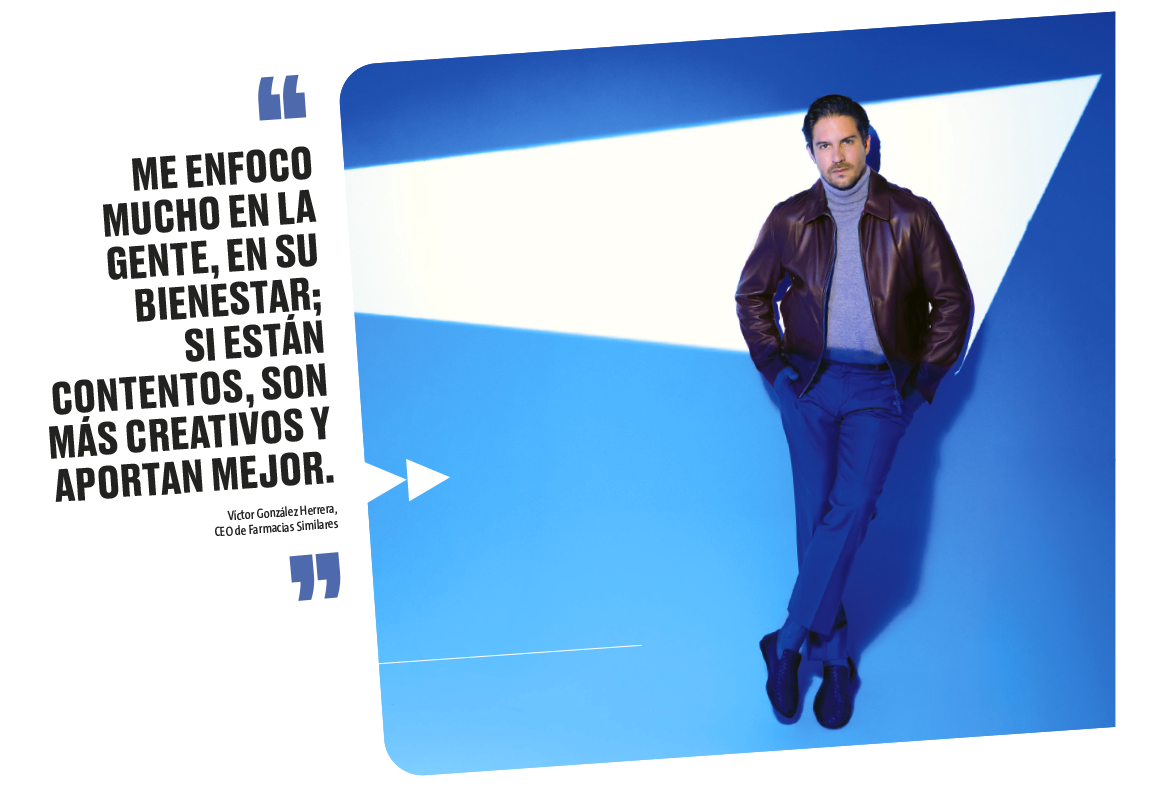 “

ME ENFOCO MUCHO EN LA GENTE, EN SU BIENESTAR; SI ESTÁN CONTENTOS, SON MÁS CREATIVOS Y APORTAN MEJOR.

Víctor González Herrera, CEO de Farmacias Similares

”