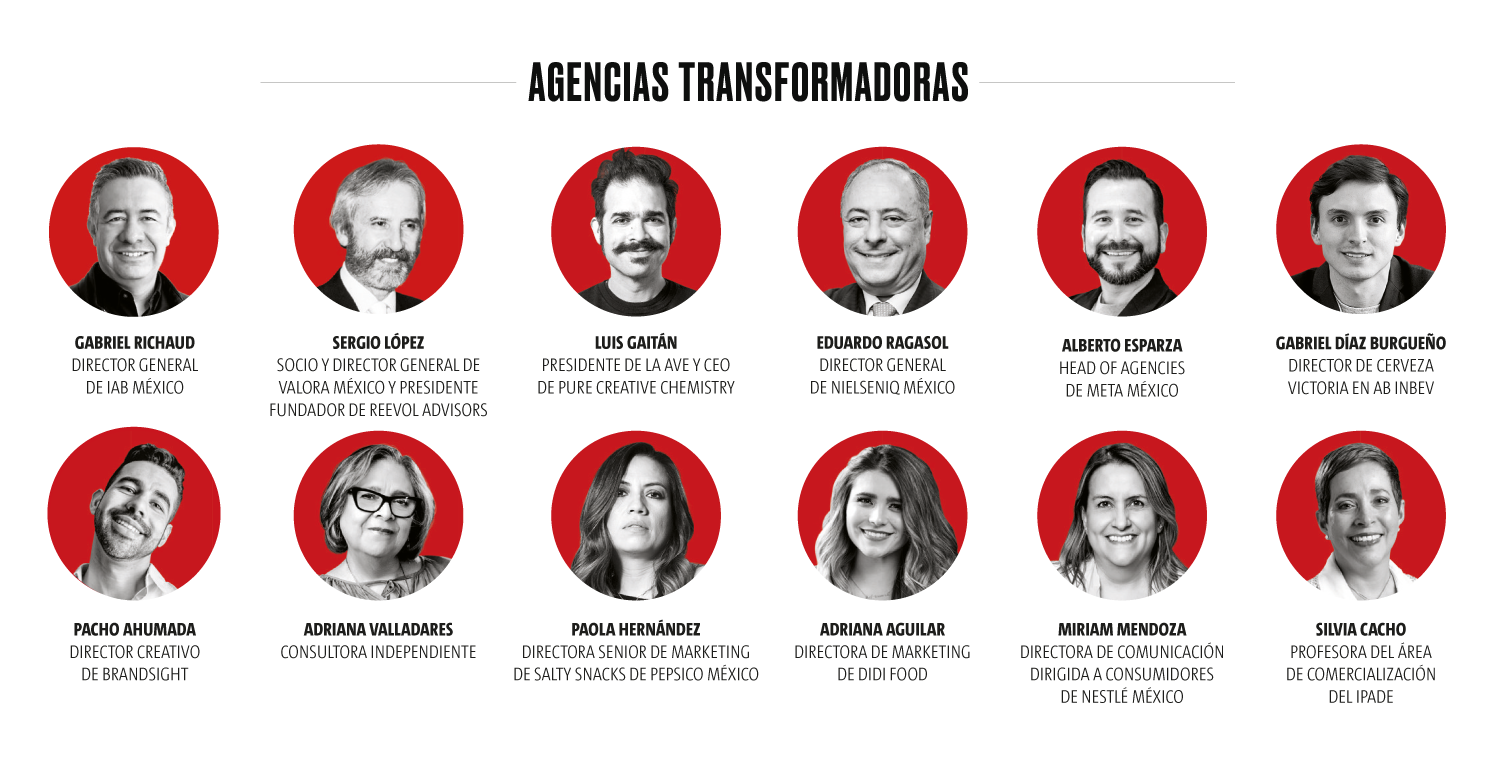 AGENCIAS TRANSFORMADORAS

GABRIEL RICHAUD
DIRECTOR GENERAL DE IAB MÉXICO

SERGIO LÓPEZ
SOCIO Y DIRECTOR GENERAL DE VALORA MÉXICO Y PRESIDENTE FUNDADOR DE REEVOL ADVISORS

LUIS GAITÁN
PRESIDENTE DE LA AVE Y CEO DE PURE CREATIVE CHEMISTRY

EDUARDO RAGASOL
DIRECTOR GENERAL DE NIELSENIQ MÉXICO

ALBERTO ESPARZA
HEAD OF AGENCIES DE META MÉXICO

GABRIEL DÍAZ BURGUEÑO
DIRECTOR DE CERVEZA VICTORIA EN AB INBEV

PACHO AHUMADA
DIRECTOR CREATIVO DE BRANDSIGHT

ADRIANA VALLADARES
CONSULTORA INDEPENDIENTE

PAOLA HERNÁNDEZ
DIRECTORA SENIOR DE MARKETING DE SALTY SNACKS DE PEPSICO MÉXICO

ADRIANA AGUILAR
DIRECTORA DE MARKETING DE DIDI FOOD

MIRIAM MENDOZA
DIRECTORA DE COMUNICACIÓN DIRIGIDA A CONSUMIDORES DE NESTLÉ MÉXICO

SILVIA CACHO
PROFESORA DEL ÁREA DE COMERCIALIZACIÓN DEL IPADE