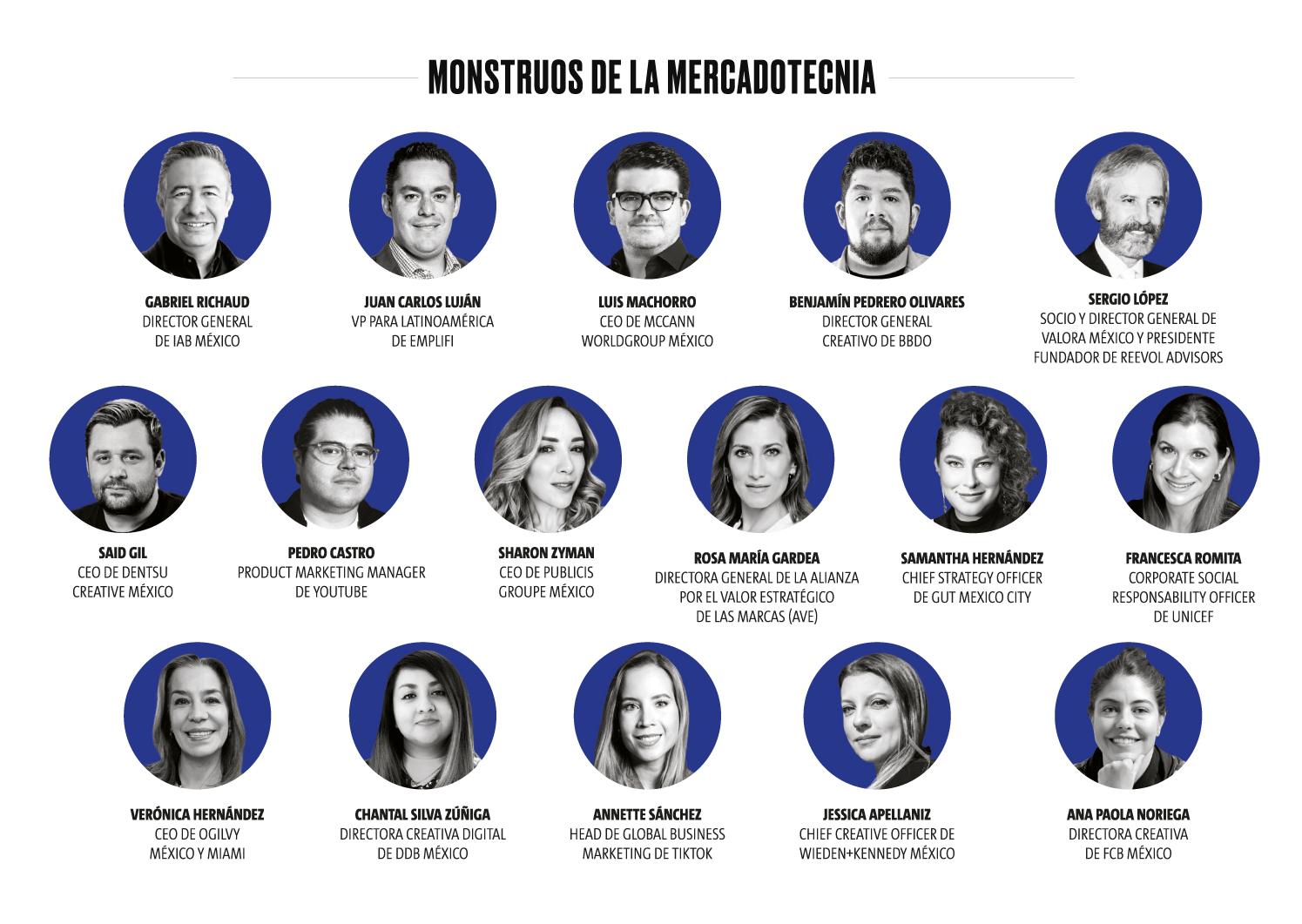 MONSTRUOS DE LA MERCADOTECNIA

GABRIEL RICHAUD
DIRECTOR GENERAL DE IAB MÉXICO

JUAN CARLOS LUJÁN
VP PARA LATINOAMÉRICA DE EMPLIFI

LUIS MACHORRO
CEO DE MCCANN WORLDGROUP MÉXICO

BENJAMÍN PEDRERO OLIVARES
DIRECTOR GENERAL CREATIVO DE BBDO

SERGIO LÓPEZ
SOCIO Y DIRECTOR GENERAL DE VALORA MÉXICO Y PRESIDENTE FUNDADOR DE REEVOL ADVISORS

SAID GIL
CEO DE DENTSU CREATIVE MÉXICO

PEDRO CASTRO
PRODUCT MARKETING MANAGER DE YOUTUBE

SHARON ZYMAN
CEO DE PUBLICIS GROUPE MÉXICO

ROSA MARÍA GARDEA
DIRECTORA GENERAL DE LA ALIANZA POR EL VALOR ESTRATÉGICO DE LAS MARCAS (AVE)

SAMANTHA HERNÁNDEZ
CHIEF STRATEGY OFFICER DE GUT MEXICO CITY

FRANCESCA ROMITA
CORPORATE SOCIAL RESPONSABILITY OFFICER DE UNICEF

VERÓNICA HERNÁNDEZ
CEO DE OGILVY MÉXICO Y MIAMI

CHANTAL SILVA ZÚÑIGA
DIRECTORA CREATIVA DIGITAL DE DDB MÉXICO

ANNETTE SÁNCHEZ
HEAD DE GLOBAL BUSINESS MARKETING DE TIKTOK

JESSICA APELLANIZ
CHIEF CREATIVE OFFICER DE WIEDEN+KENNEDY MÉXICO

ANA PAOLA NORIEGA
DIRECTORA CREATIVA DE FCB MÉXICO