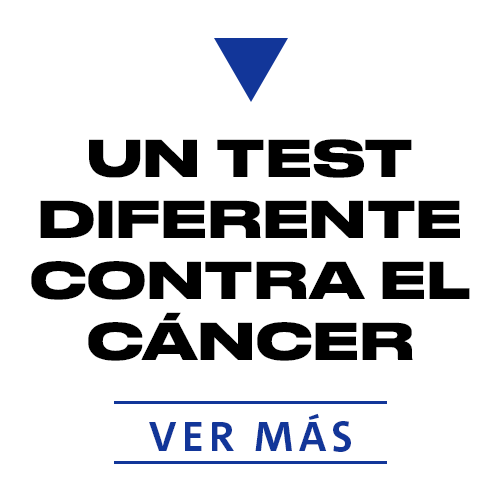 UN TEST DIFERENTE CONTRA EL CÁNCER

VER MÁS