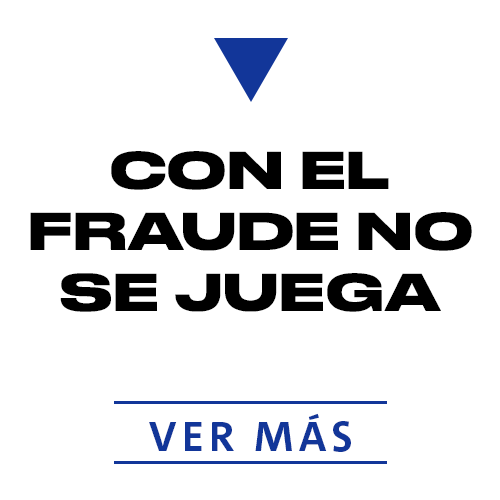 CON EL FRAUDE NO SE JUEGA

VER MÁS