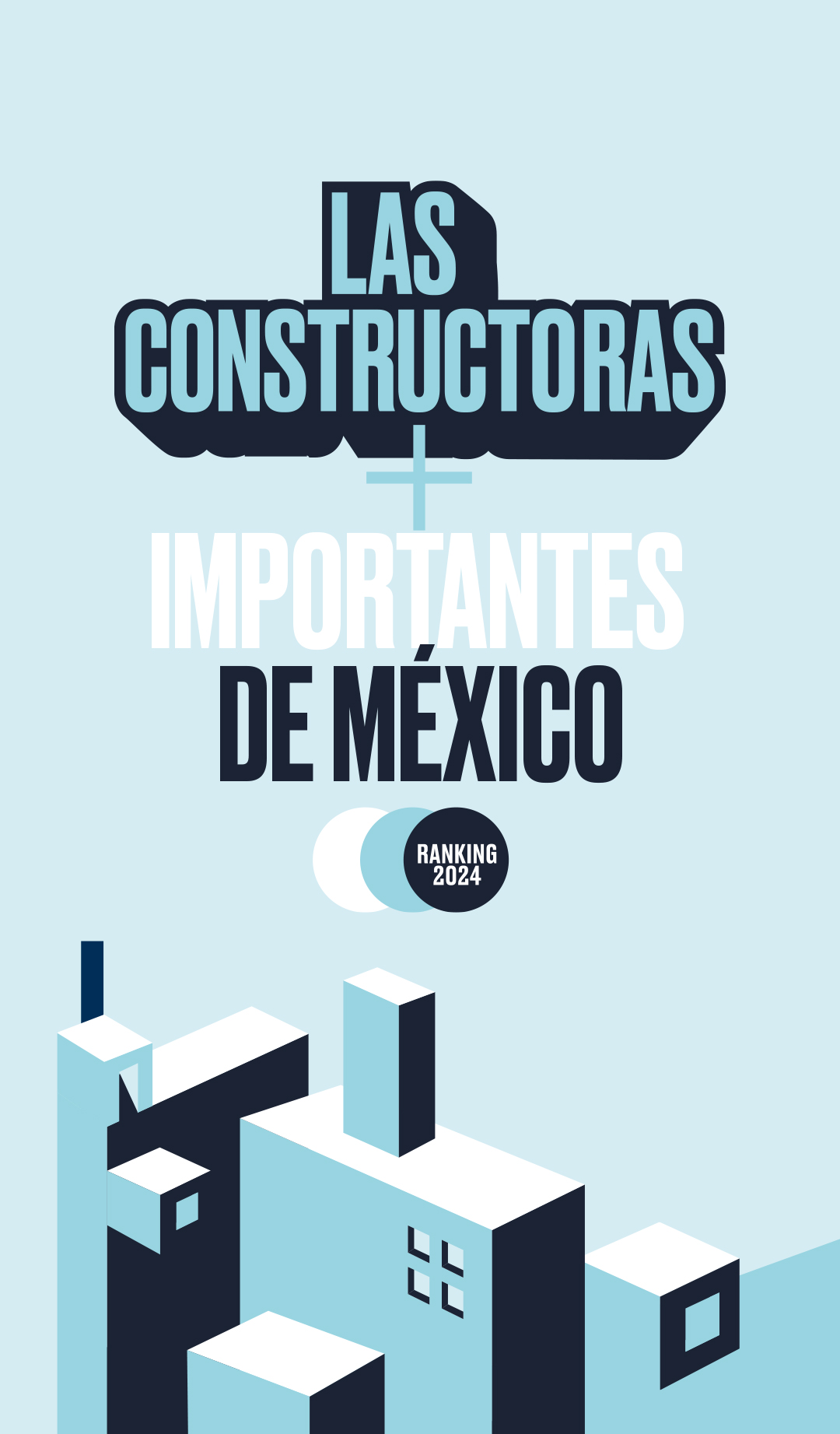 LAS CONSTRUCTORAS
+
IMPORTANTES
DE MÉXICO

RANKING 2024