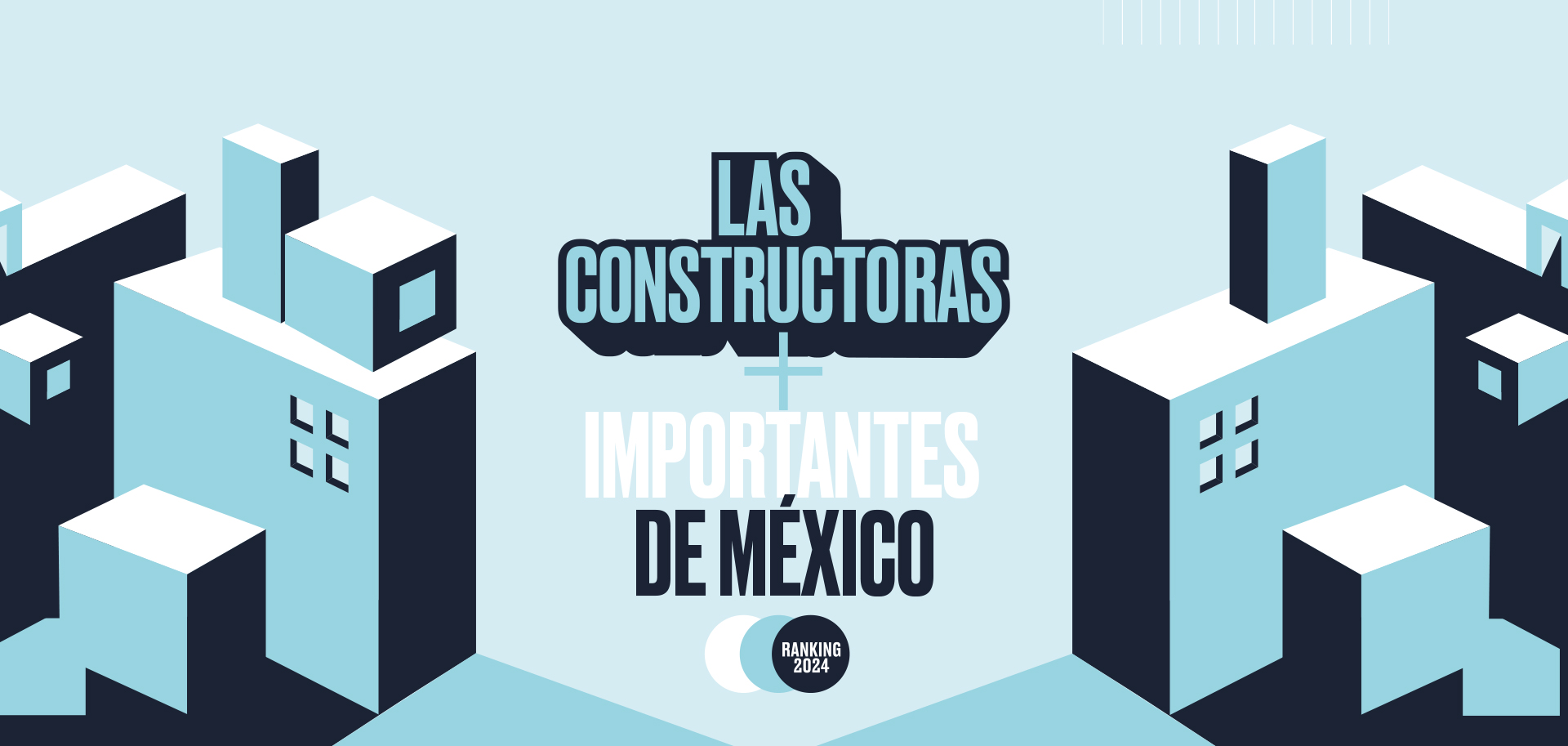 LAS CONSTRUCTORAS
+
IMPORTANTES
DE MÉXICO

RANKING 2024