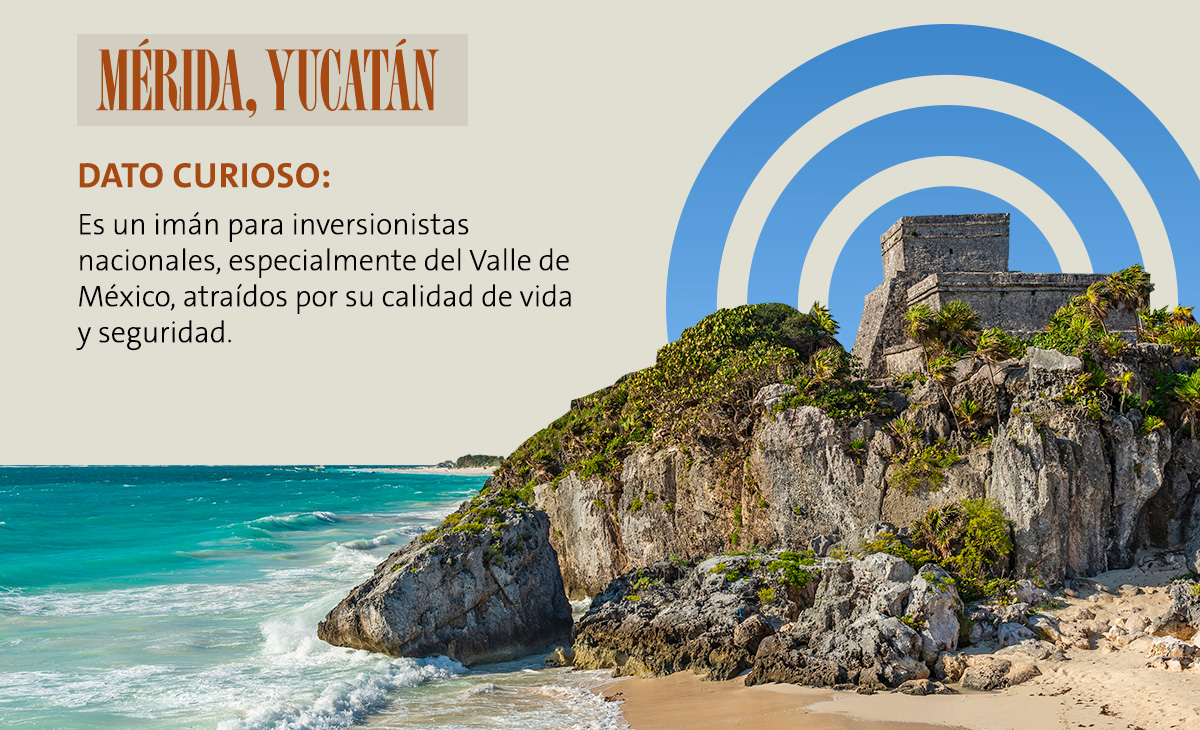 MÉRIDA, YUCATÁN

DATO CURIOSO:

Es un imán para inversionistas nacionales, especialmente del Valle de México, atraídos por su calidad de vida y seguridad.