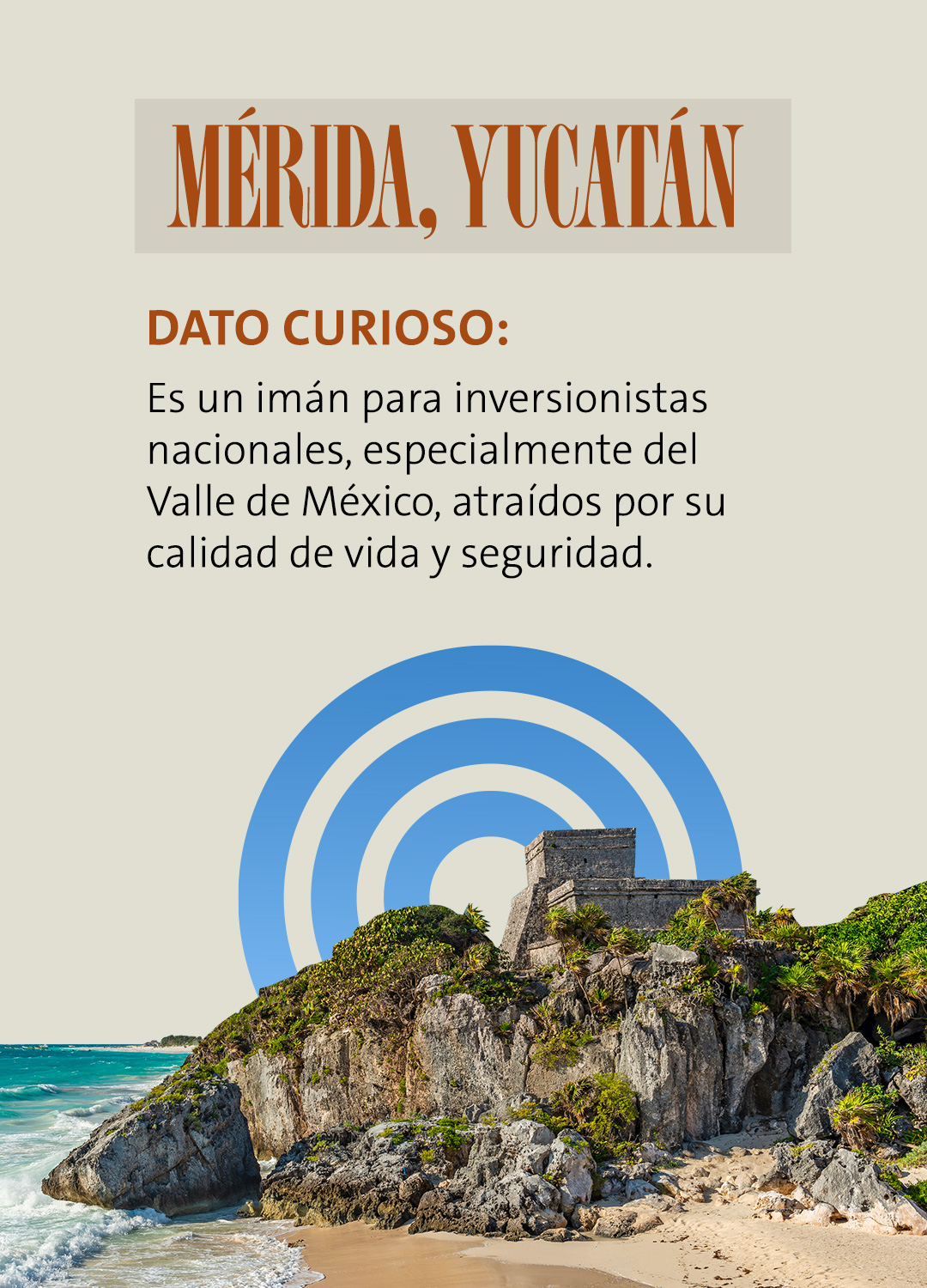 MÉRIDA, YUCATÁN

DATO CURIOSO:

Es un imán para inversionistas nacionales, especialmente del Valle de México, atraídos por su calidad de vida y seguridad.