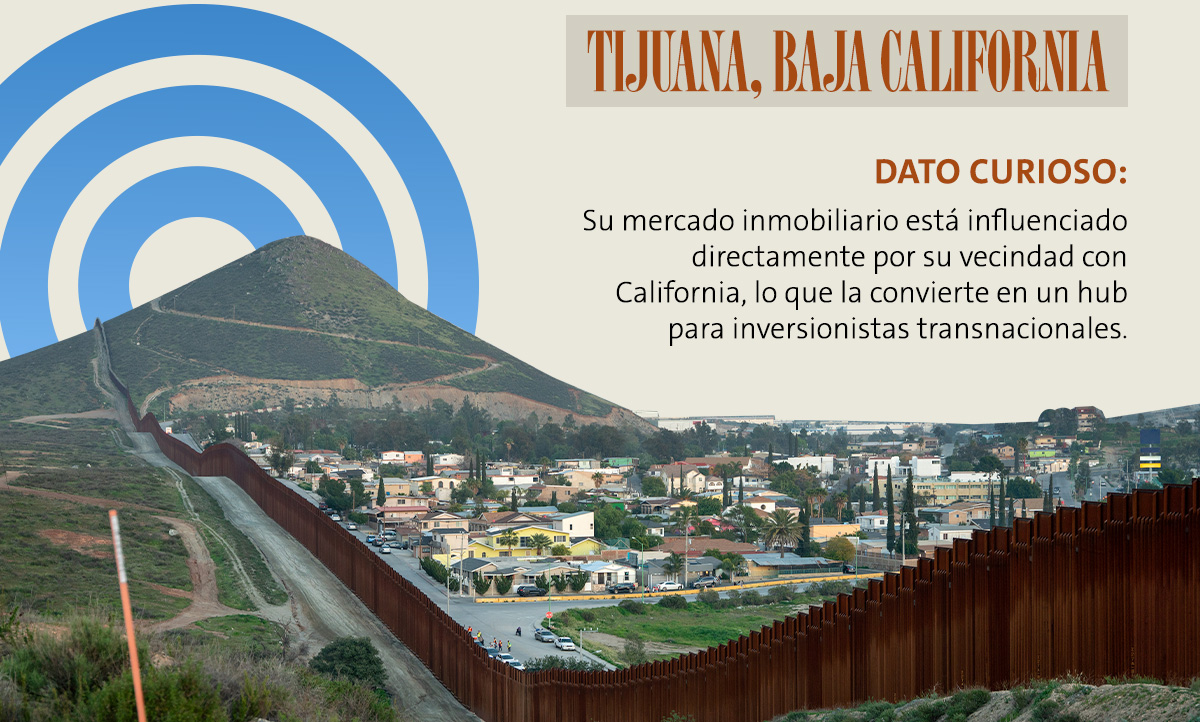 TIJUANA, BAJA CALIFORNIA

DATO CURIOSO:

Su mercado inmobiliario está influenciado directamente por su vecindad con California, lo que la convierte en un hub para inversionistas transnacionales.