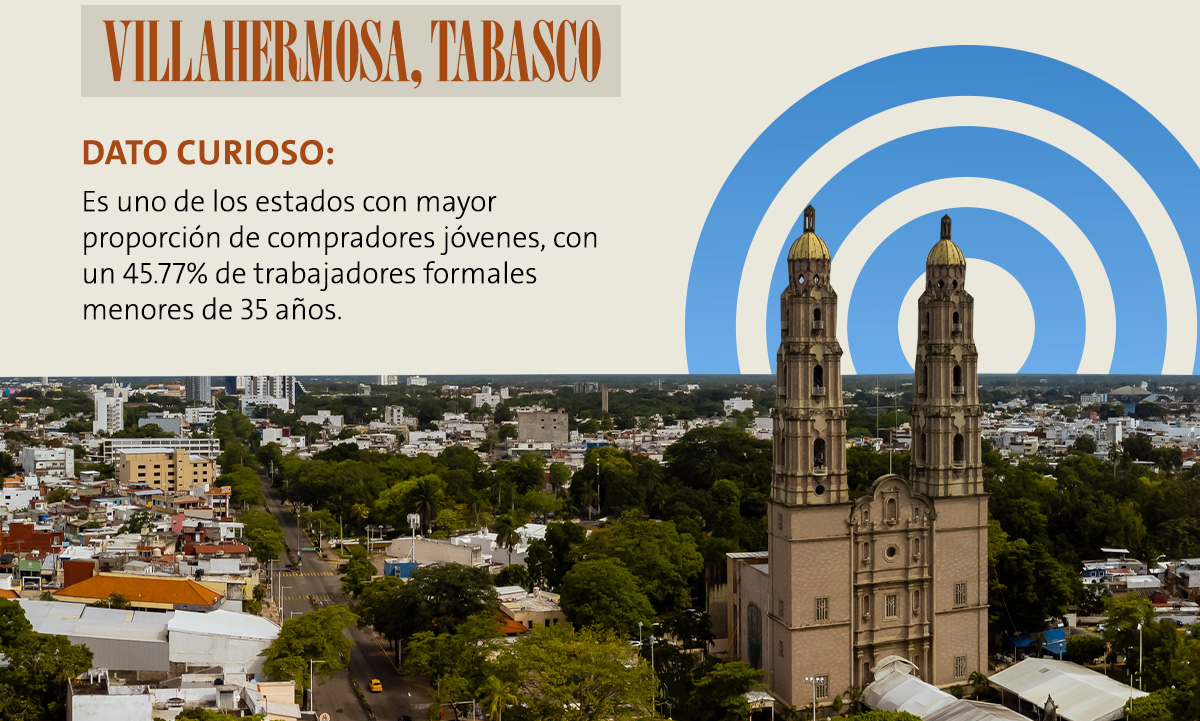 VILLAHERMOSA, TABASCO

DATO CURIOSO:

Es uno de los estados con mayor proporción de compradores jóvenes, con un 45.77% de trabajadores formales menores de 35 años.