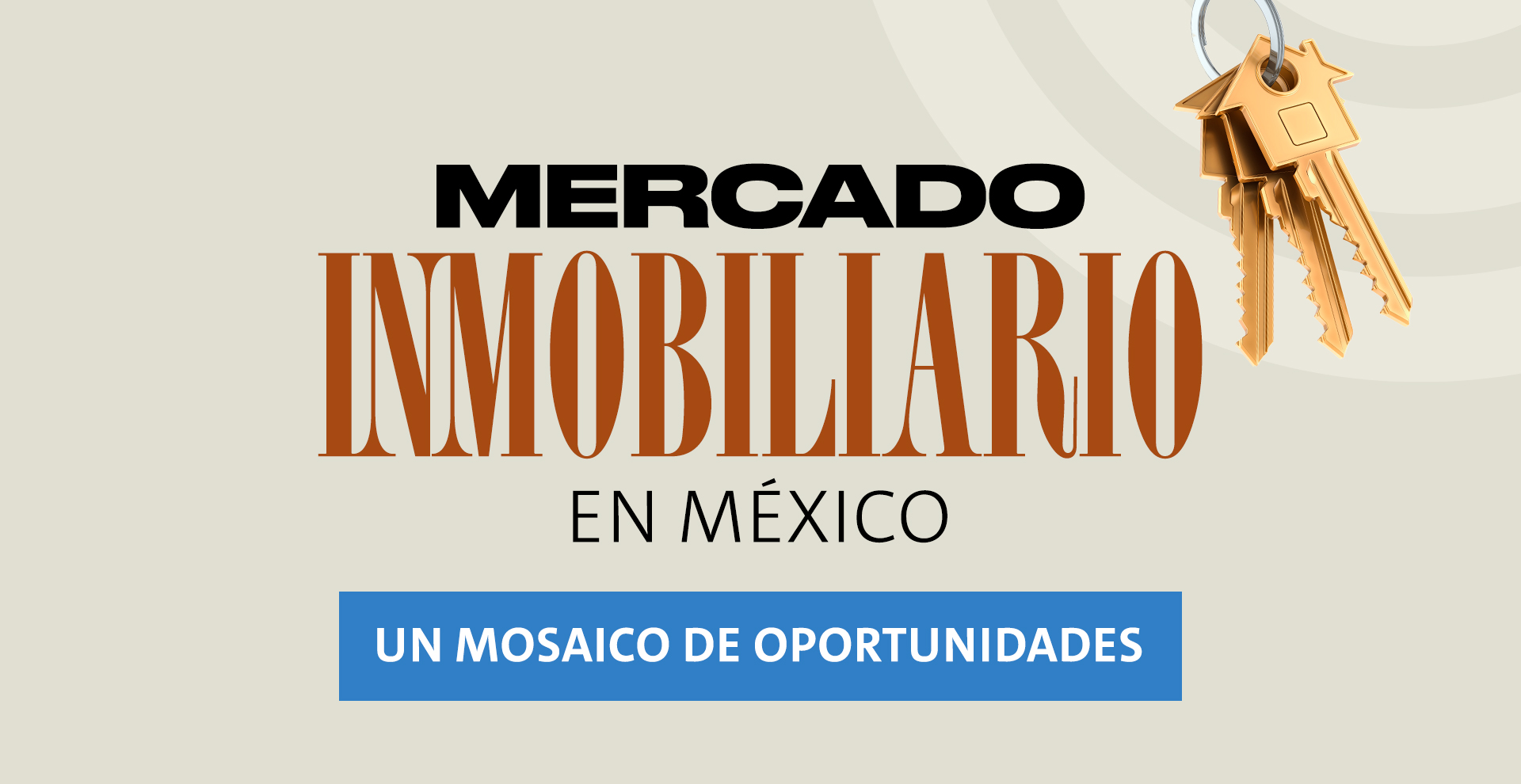 MERCADO
INMOBILIARIO
EN MÉXICO

UN MOSAICO DE OPORTUNIDADES