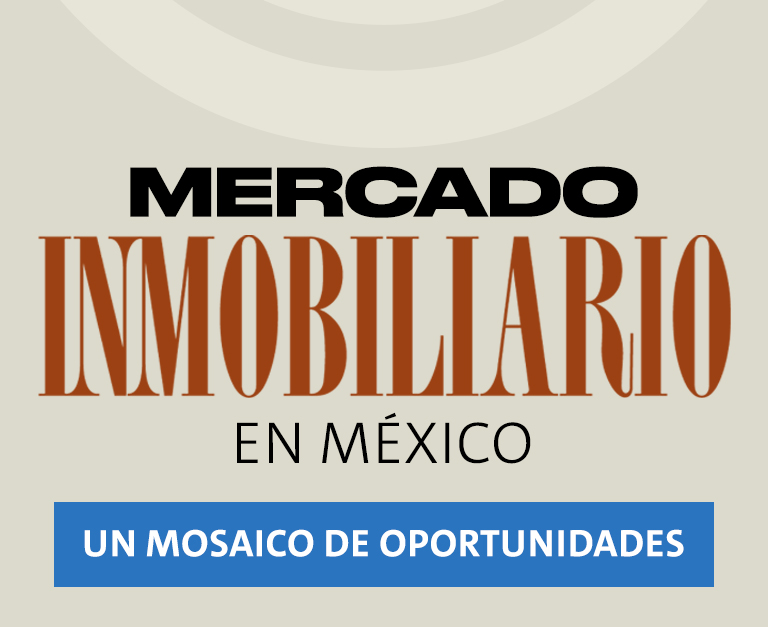 MERCADO
INMOBILIARIO
EN MÉXICO

UN MOSAICO DE OPORTUNIDADES