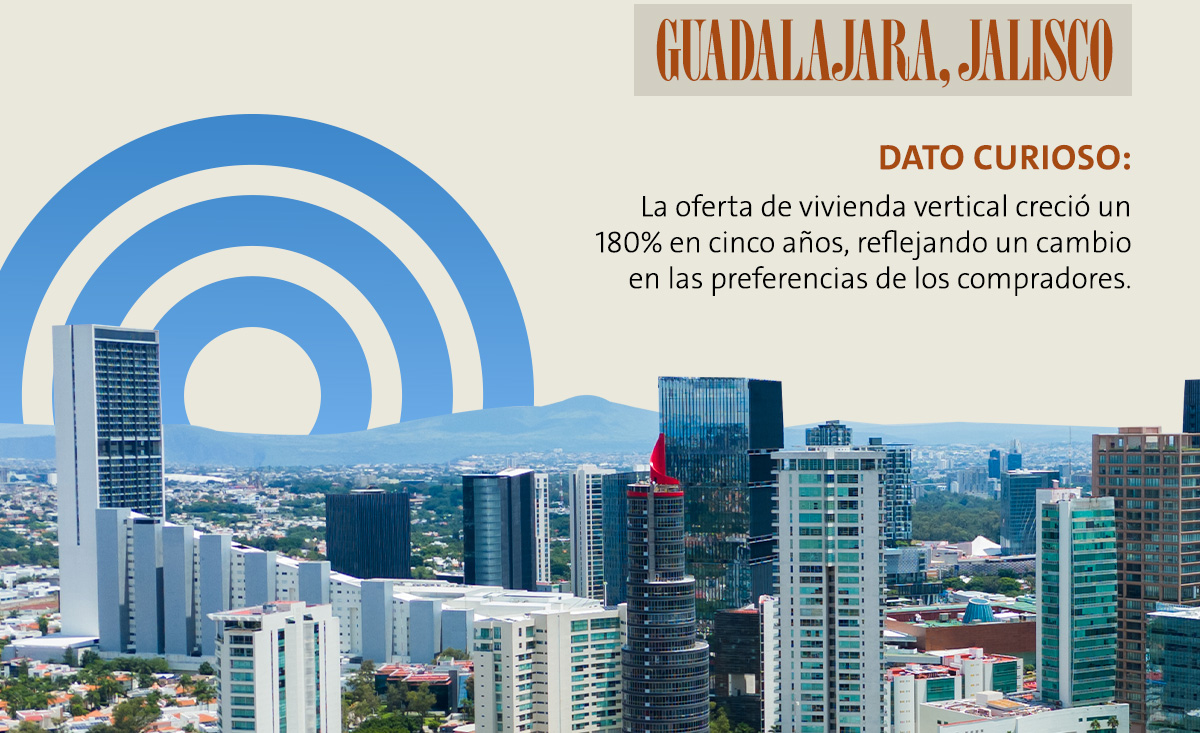 GUADALAJARA, JALISCO

DATO CURIOSO:

La oferta de vivienda vertical creció un 180% en cinco años, reflejando un cambio en las preferencias de los compradores.