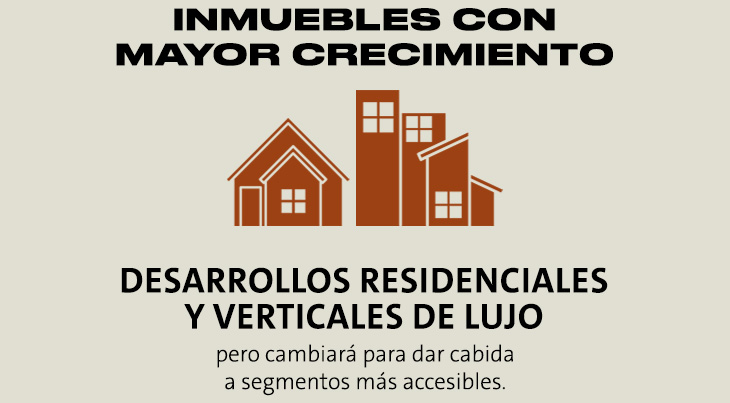 INMUEBLES CON MAYOR CRECIMIENTO

DESARROLLOS RESIDENCIALES Y VERTICALES DE LUJO

pero cambiará para dar cabida a segmentos más accesibles.