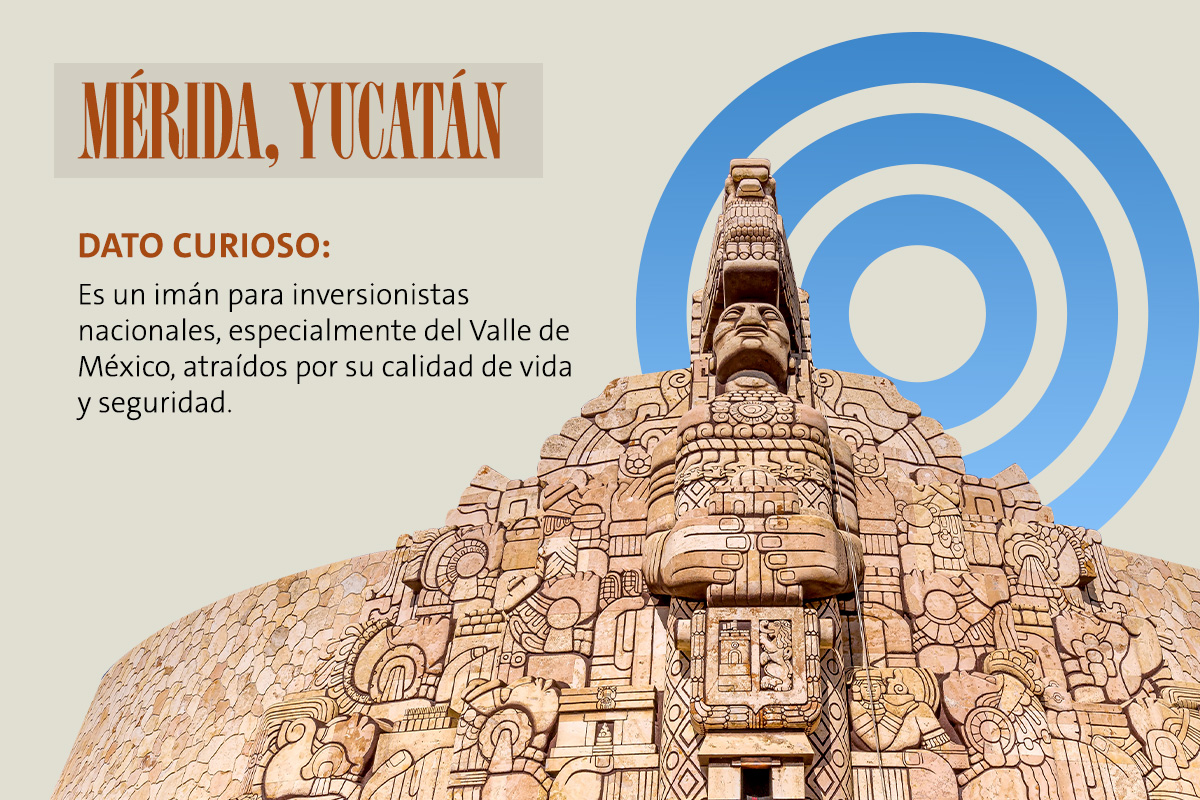 MÉRIDA, YUCATÁN

DATO CURIOSO:

Es un imán para inversionistas nacionales, especialmente del Valle de México, atraídos por su calidad de vida y seguridad.