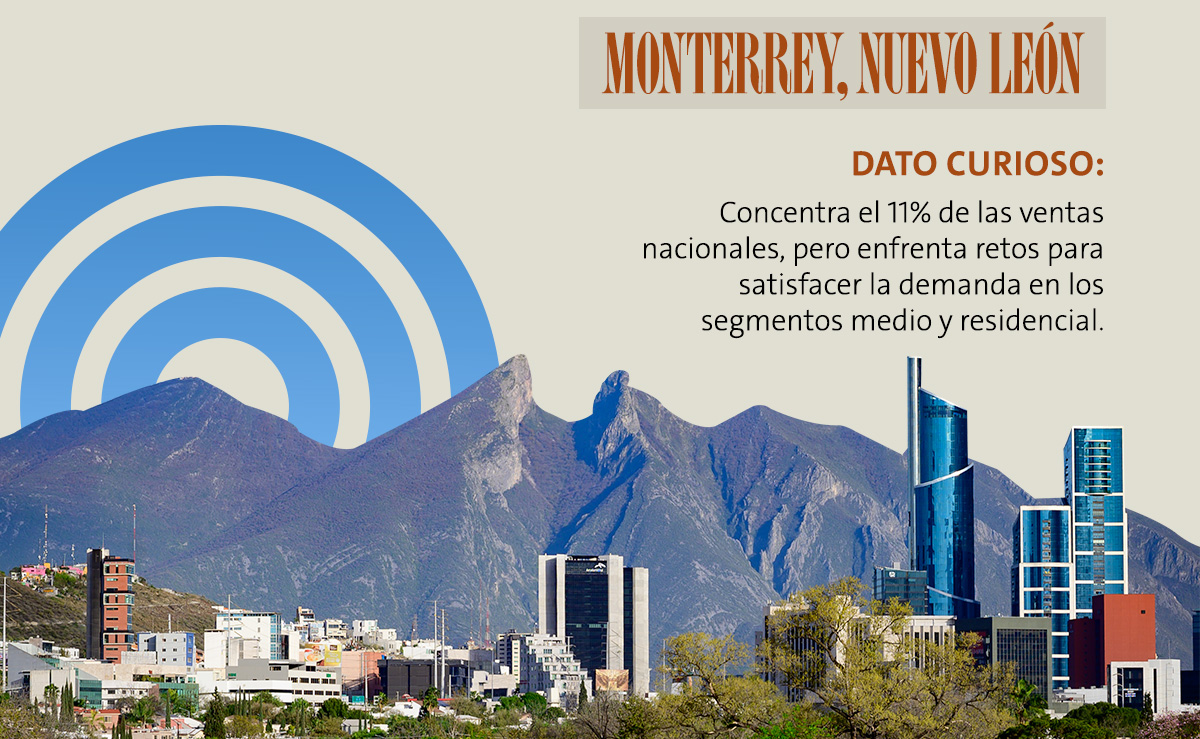 MONTERREY, NUEVO LEÓN

DATO CURIOSO:

Concentra el 11% de las ventas nacionales, pero enfrenta retos para satisfacer la demanda en los segmentos medio y residencial.