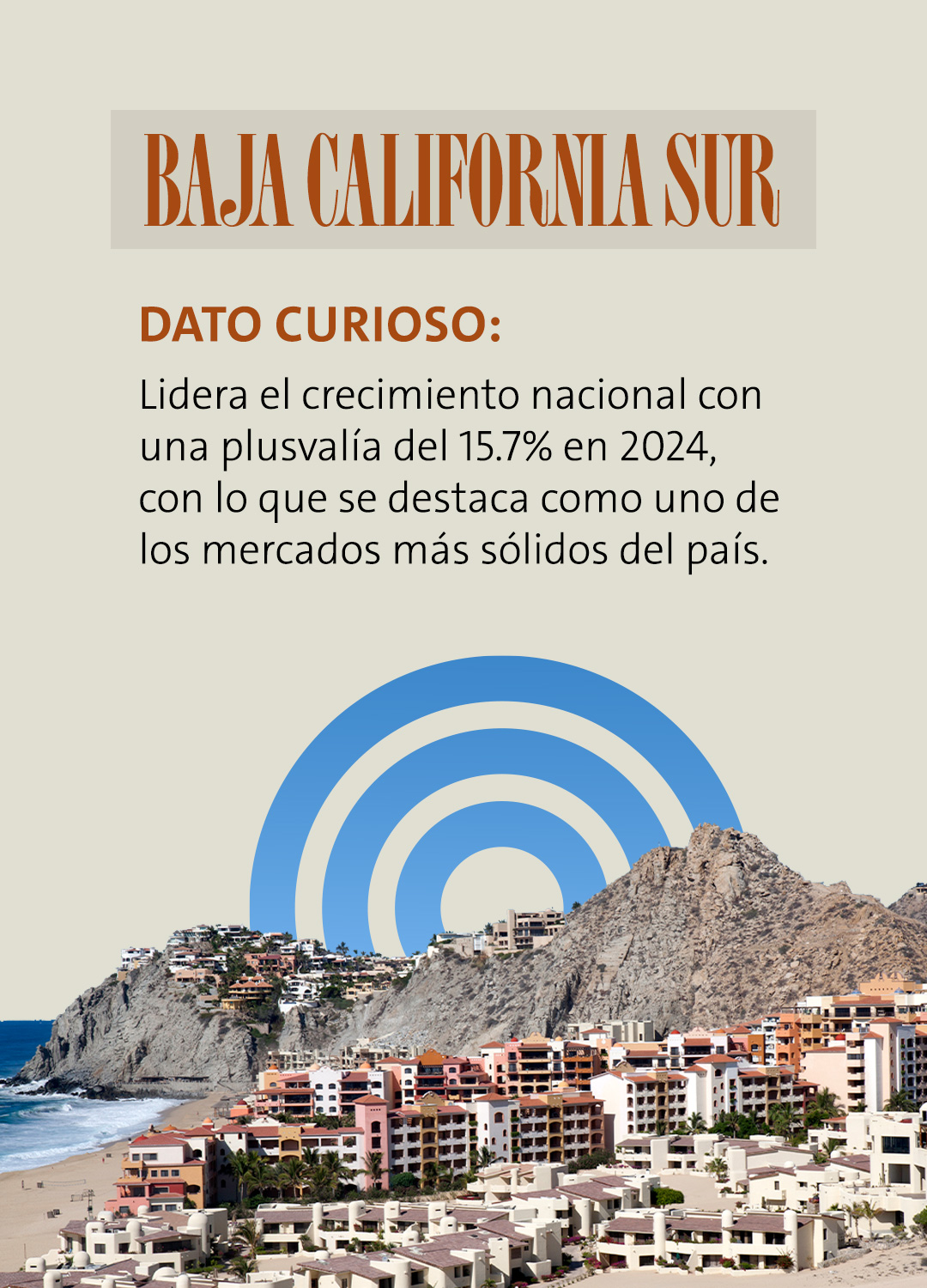 BAJA CALIFORNIA SUR

DATO CURIOSO:

Lidera el crecimiento nacional con una plusvalía del 15.7% en 2024, con lo que se destaca como uno de los mercados más sólidos del país.