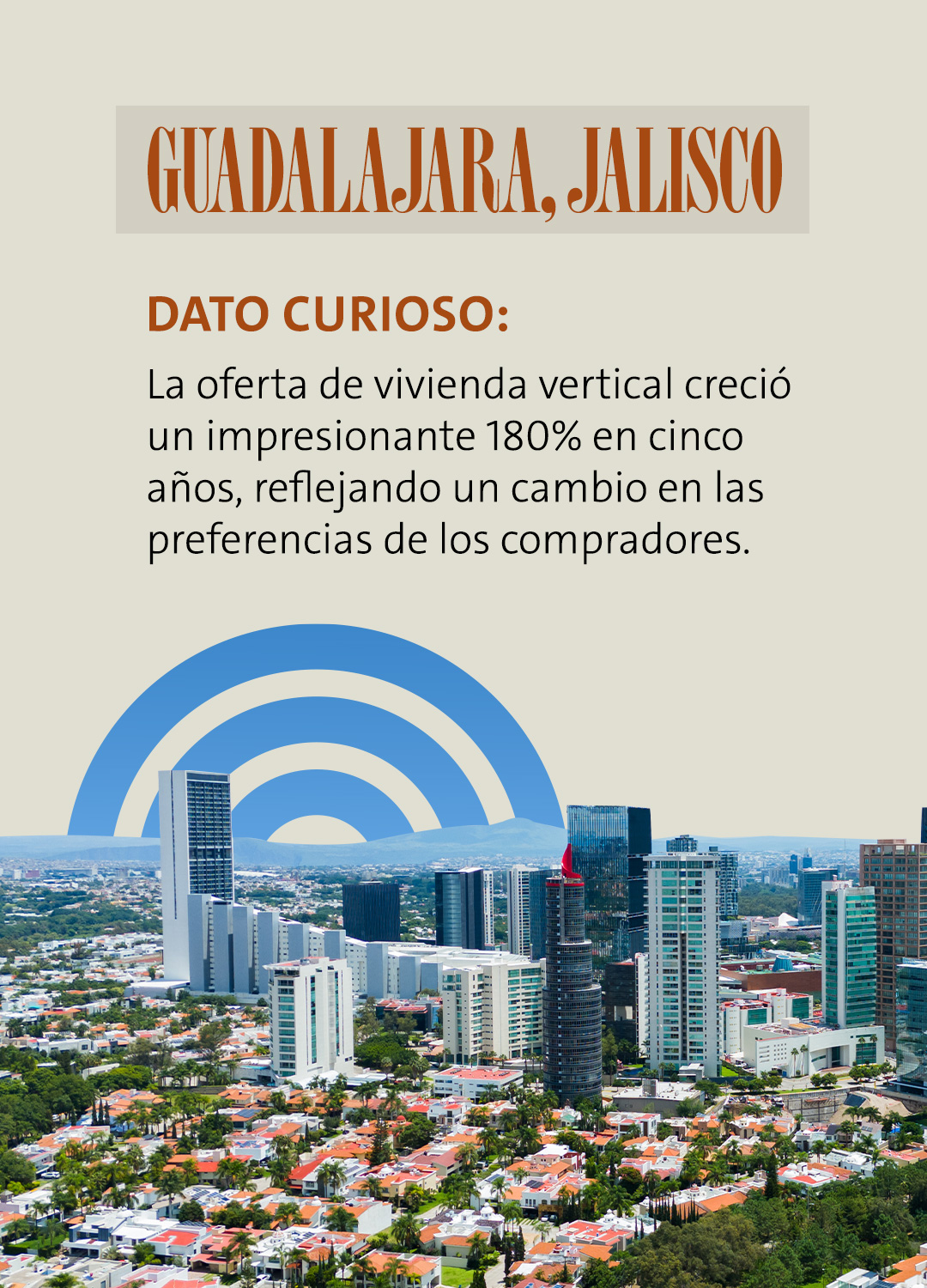 GUADALAJARA, JALISCO

DATO CURIOSO:

La oferta de vivienda vertical creció un impresionante 180% en cinco años, reflejando un cambio en las preferencias de los compradores.