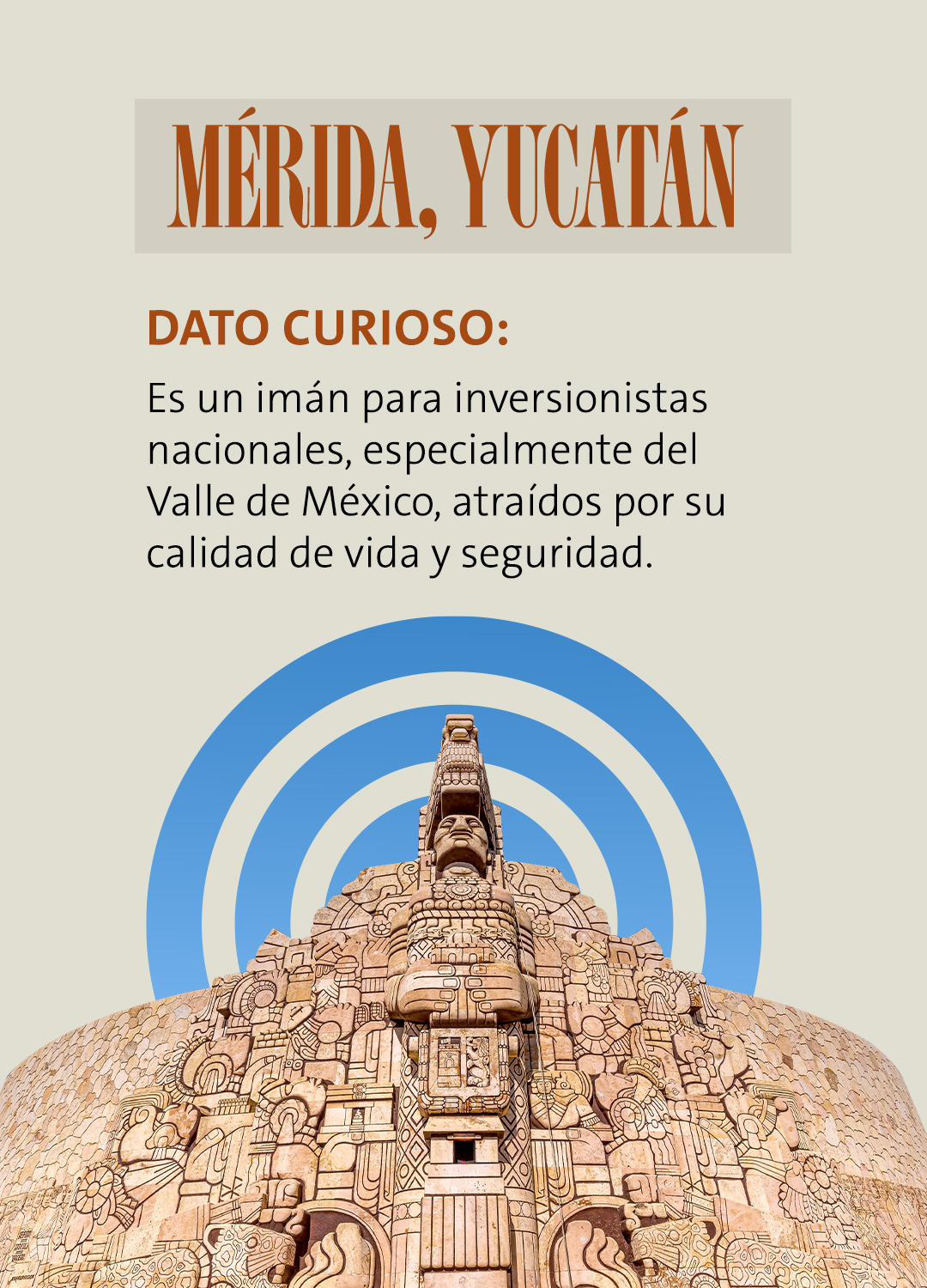 MÉRIDA, YUCATÁN

DATO CURIOSO:

Es un imán para inversionistas nacionales, especialmente del Valle de México, atraídos por su calidad de vida y seguridad.