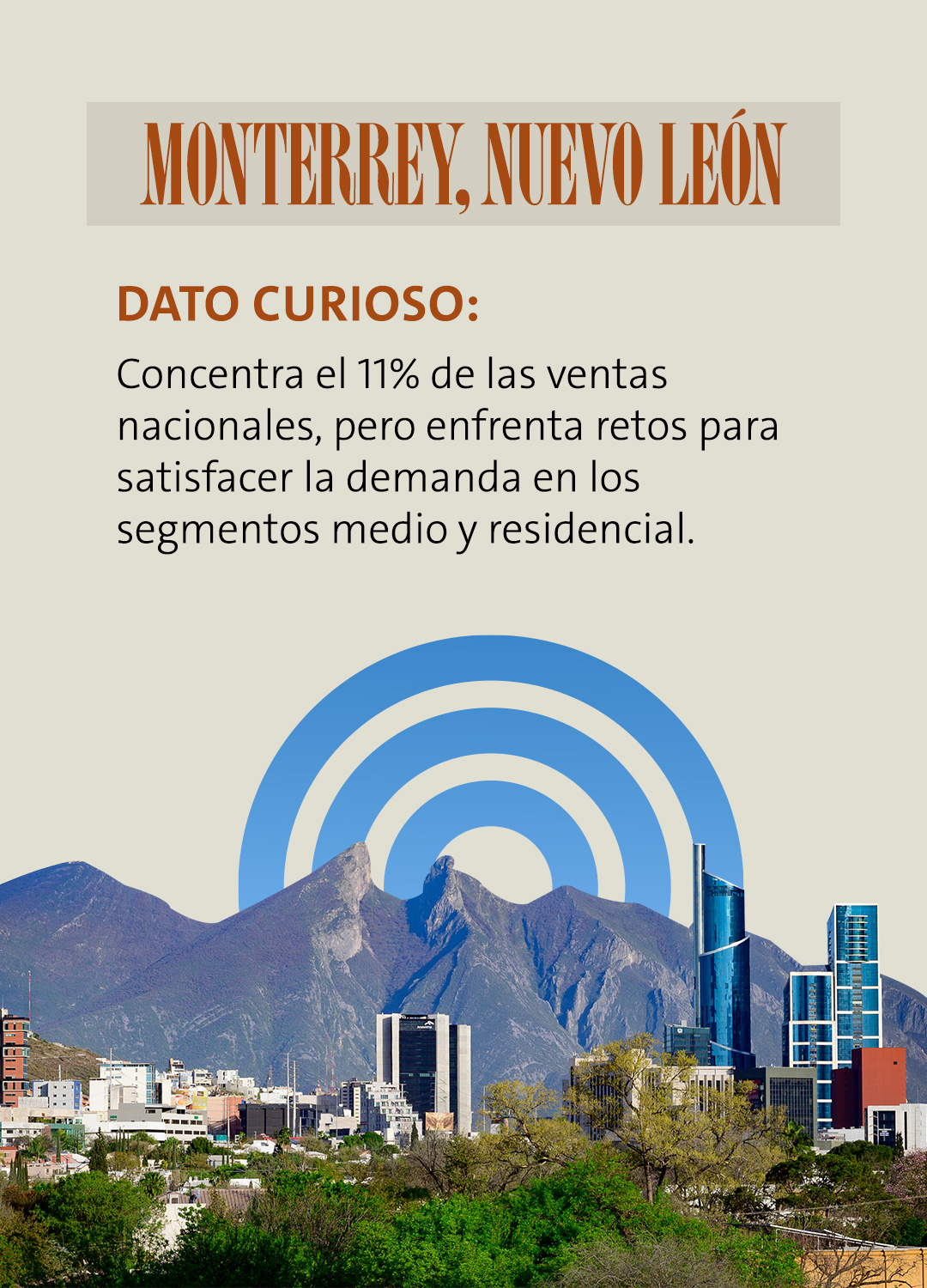 MONTERREY, NUEVO LEÓN

DATO CURIOSO:

Concentra el 11% de las ventas nacionales, pero enfrenta retos para satisfacer la demanda en los segmentos medio y residencial.