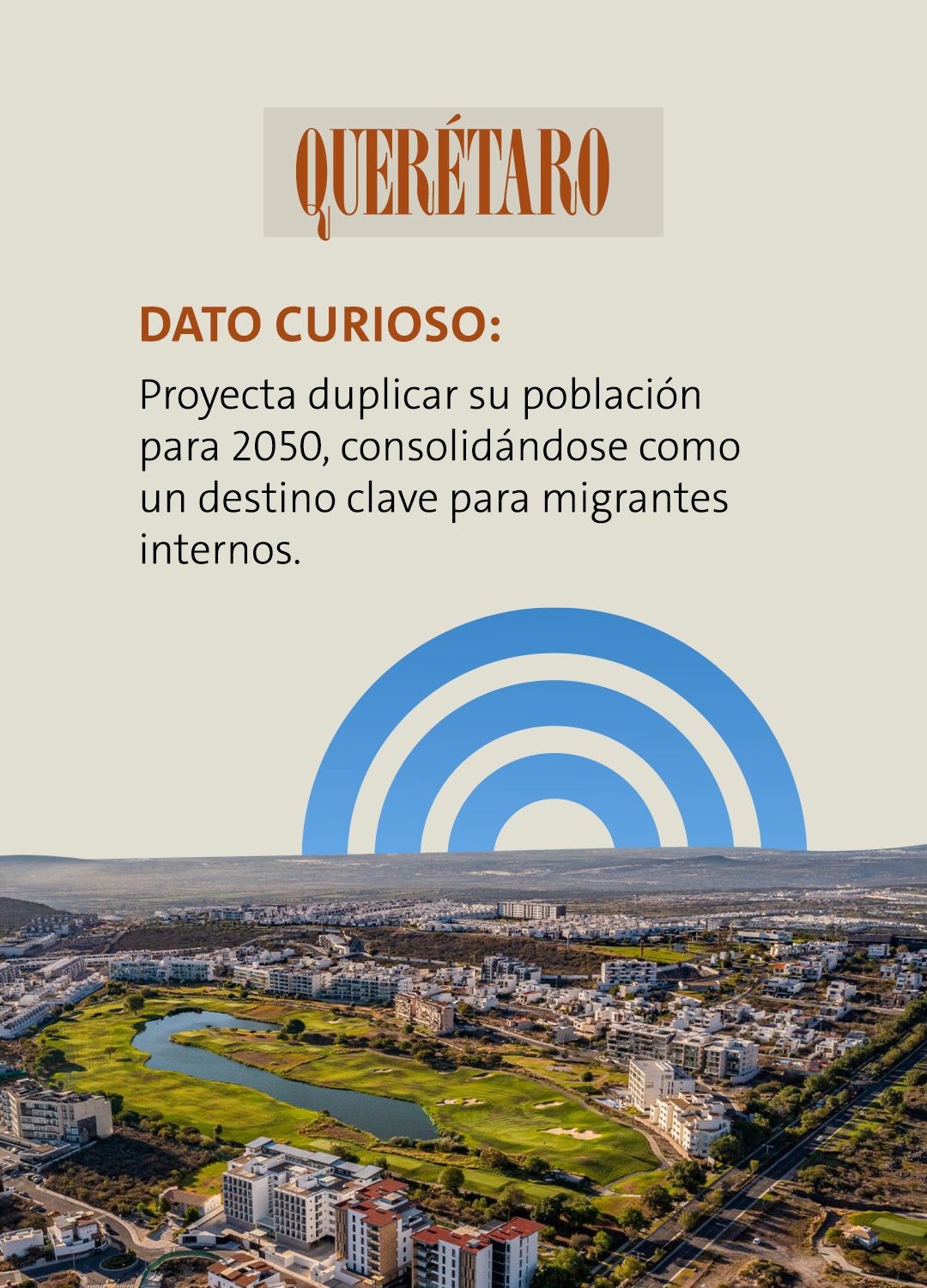 QUERÉTARO

DATO CURIOSO:

Proyecta duplicar su población para 2050, consolidándose como un destino clave para migrantes internos.