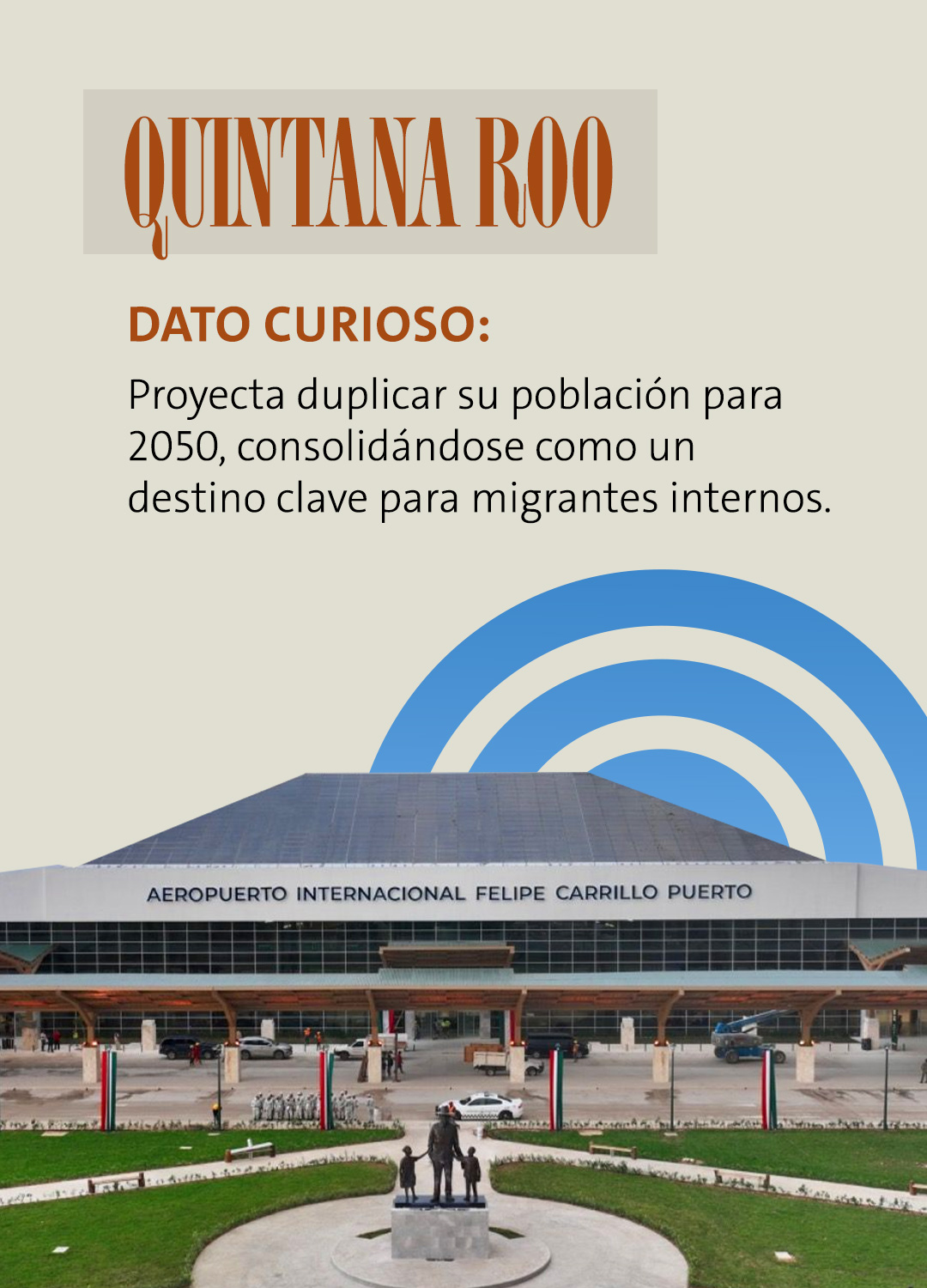 QUINTANA ROO

DATO CURIOSO:

Proyecta duplicar su población para 2050, consolidándose como un destino clave para migrantes internos.

AEROPUERTO INTERNACIONAL FELIPE CARRILLO PUERTO