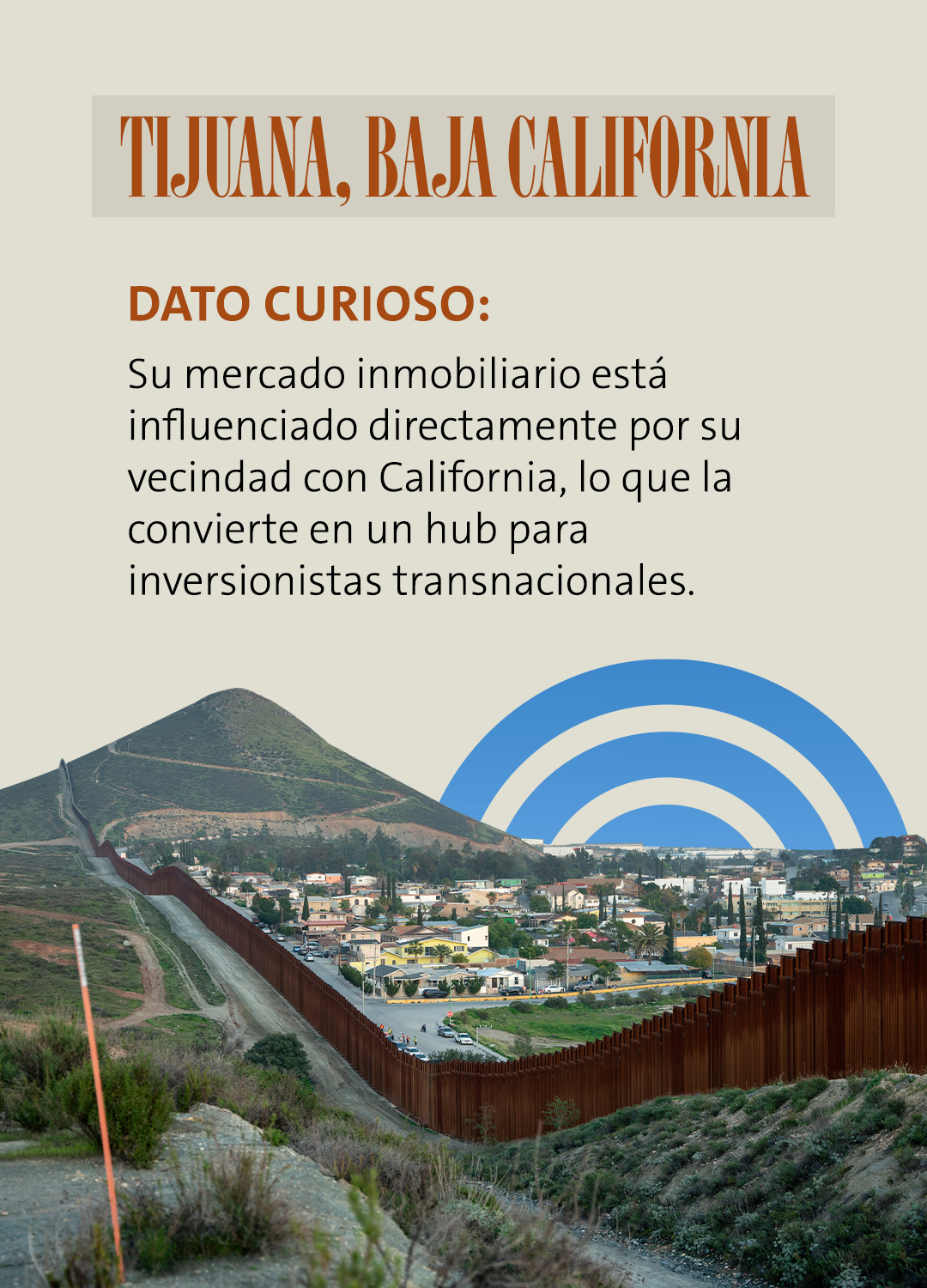 TIJUANA, BAJA CALIFORNIA

DATO CURIOSO:

Su mercado inmobiliario está influenciado directamente por su vecindad con California, lo que la convierte en un hub para inversionistas transnacionales.