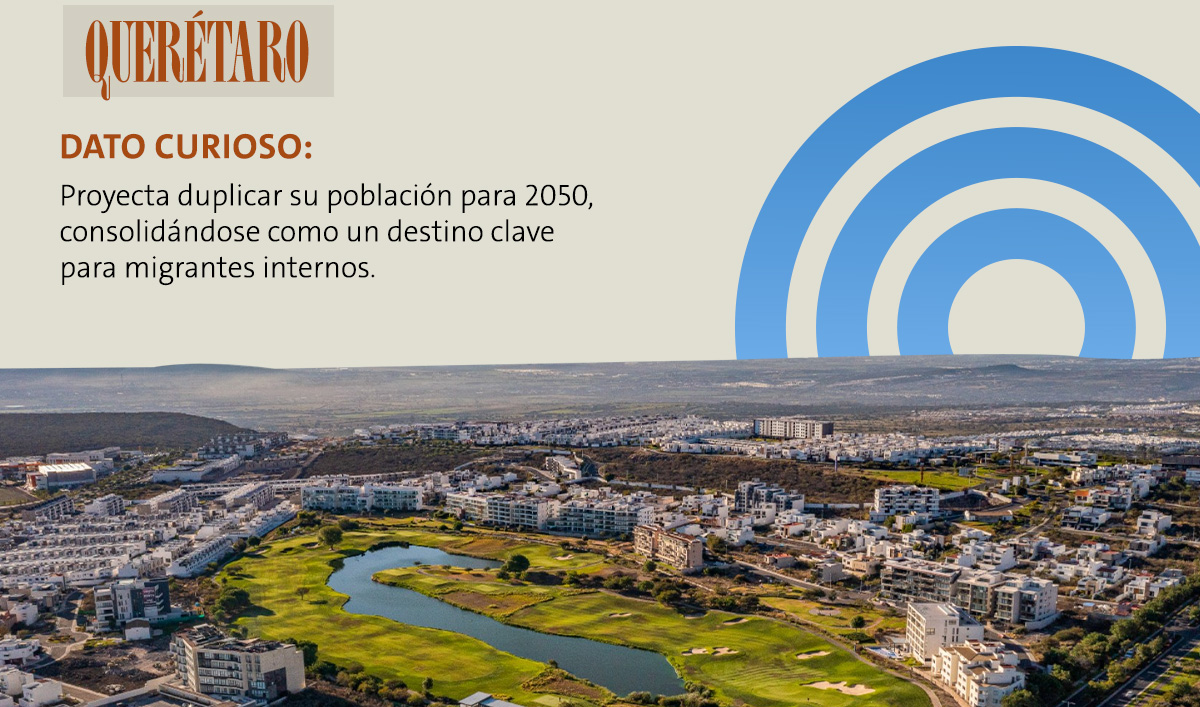 QUERÉTARO

DATO CURIOSO:

Proyecta duplicar su población para 2050, consolidándose como un destino clave para migrantes internos.