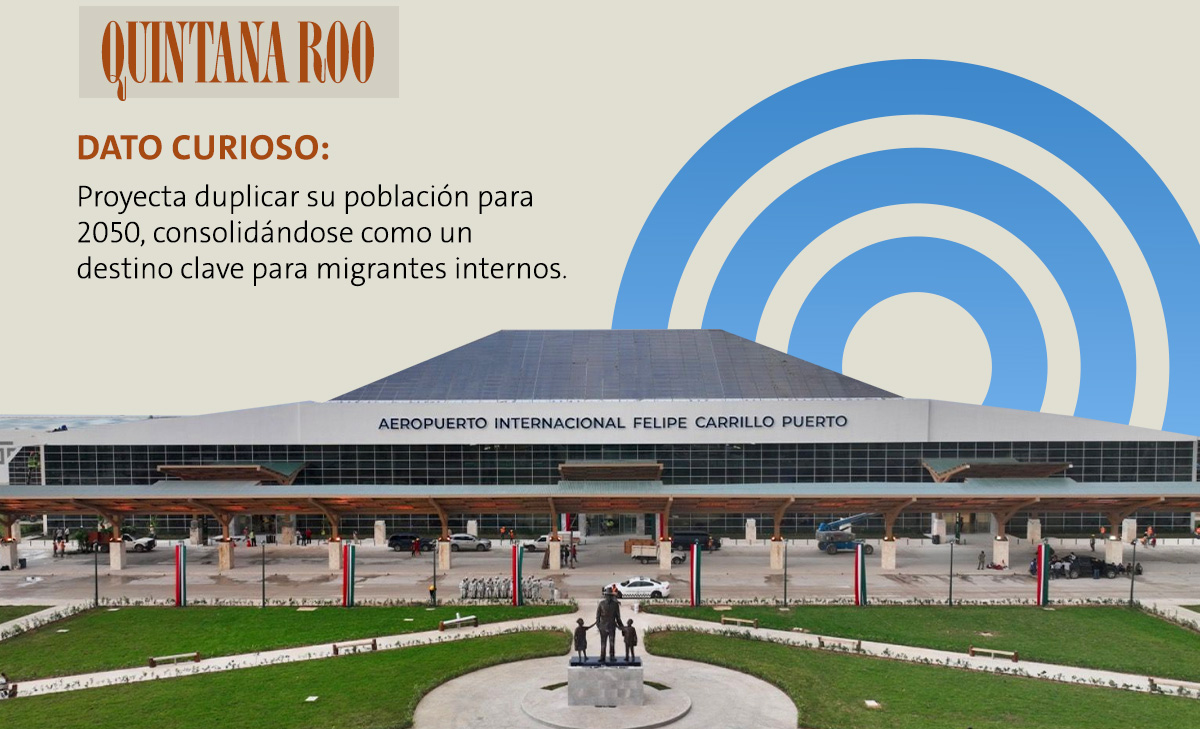 QUINTANA ROO

DATO CURIOSO:

Proyecta duplicar su población para 2050, consolidándose como un destino clave para migrantes internos.

AEROPUERTO INTERNACIONAL FELIPE CARRILLO PUERTO