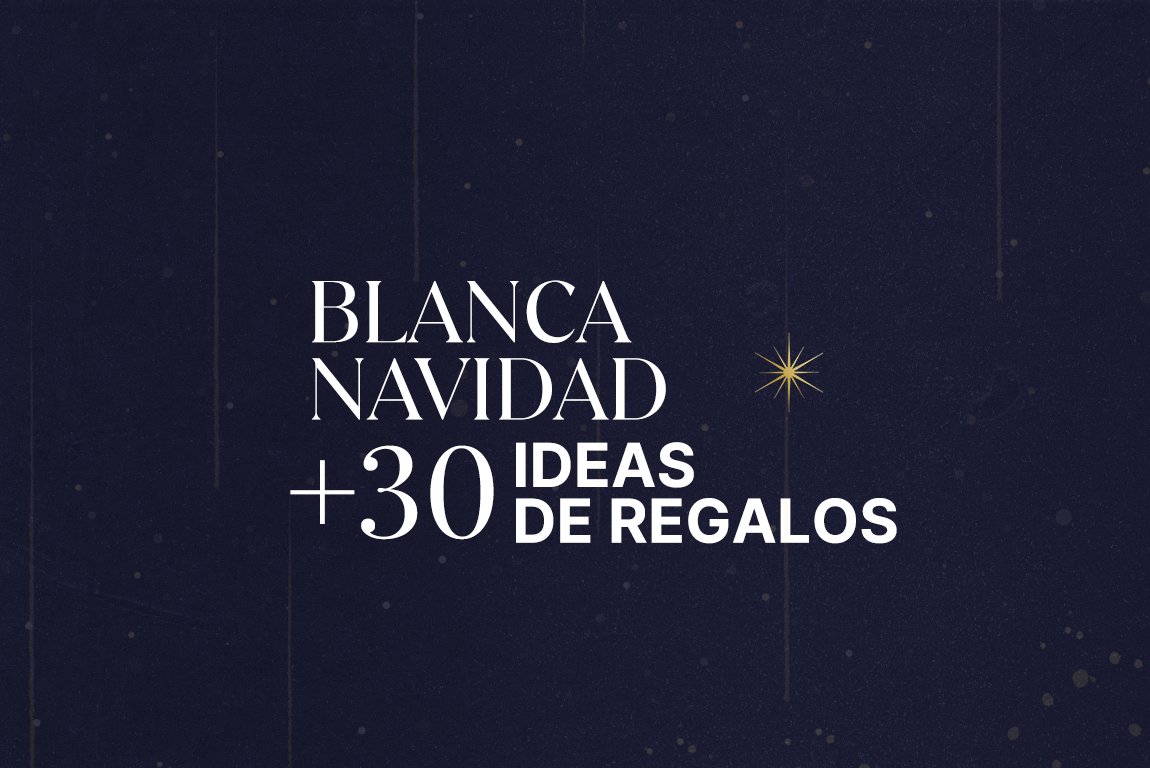 BLANCA NAVIDAD

+30 IDEAS DE REGALOS