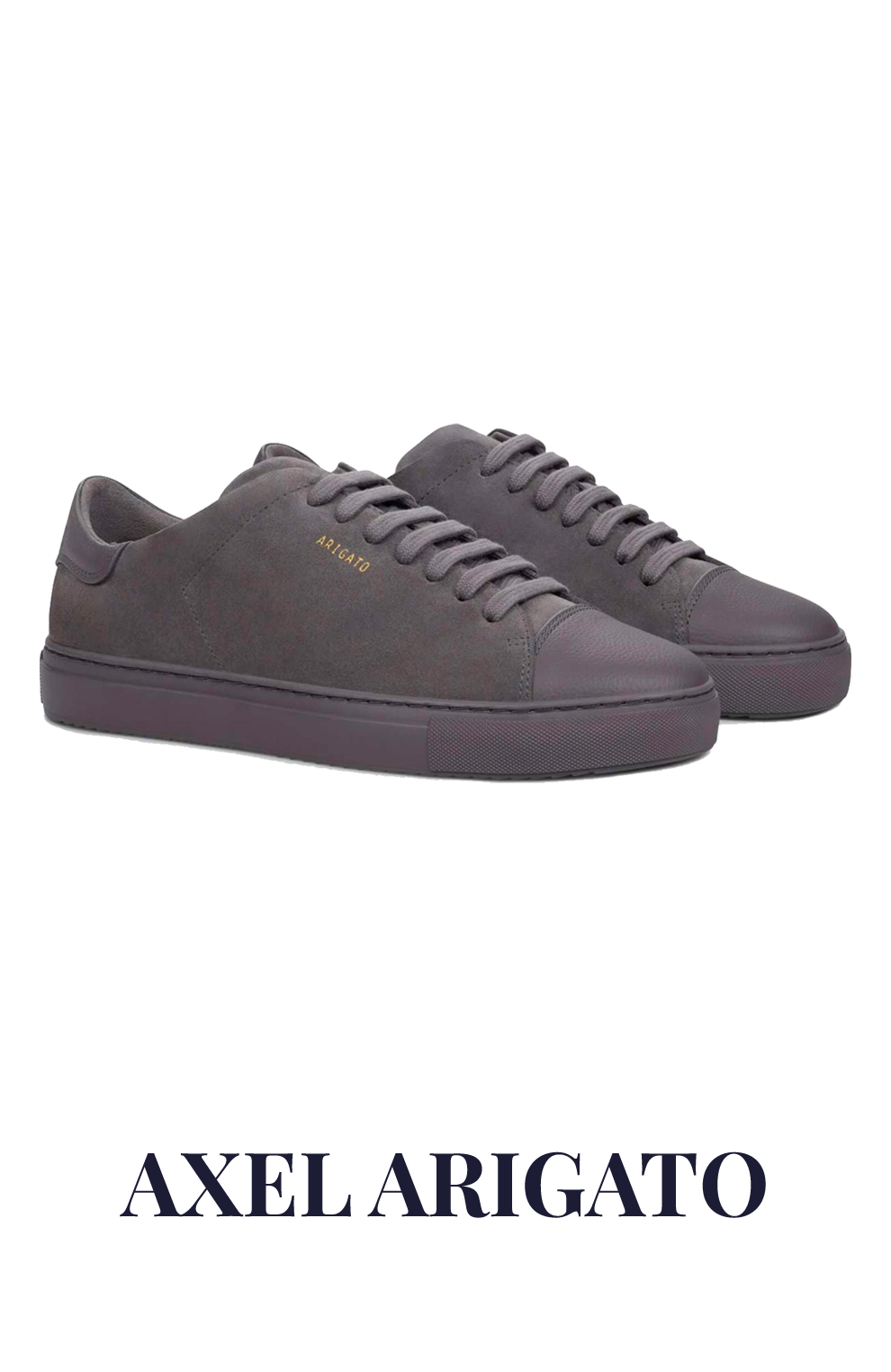 ARIGATO

AXEL ARIGATO