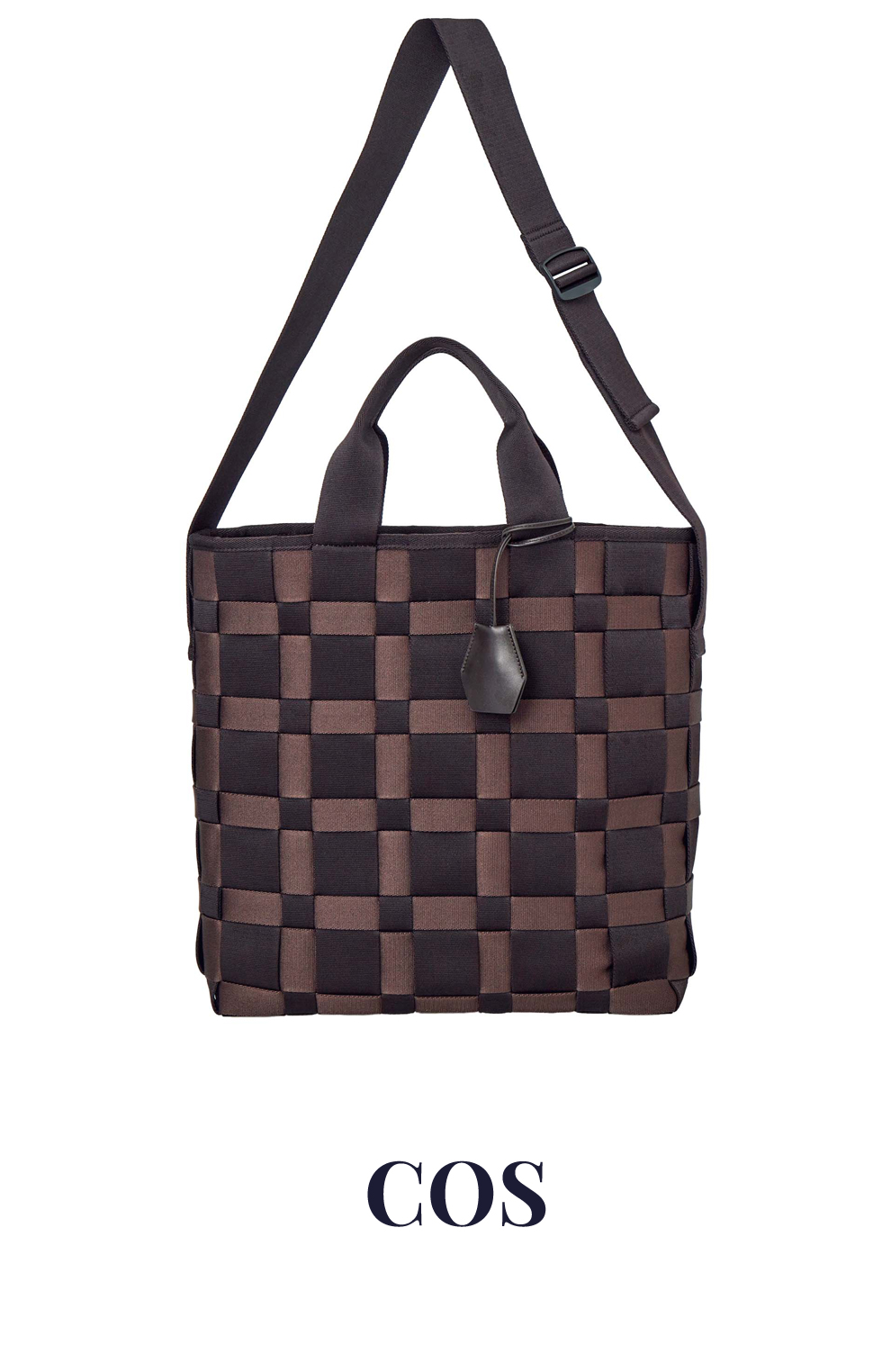 COS