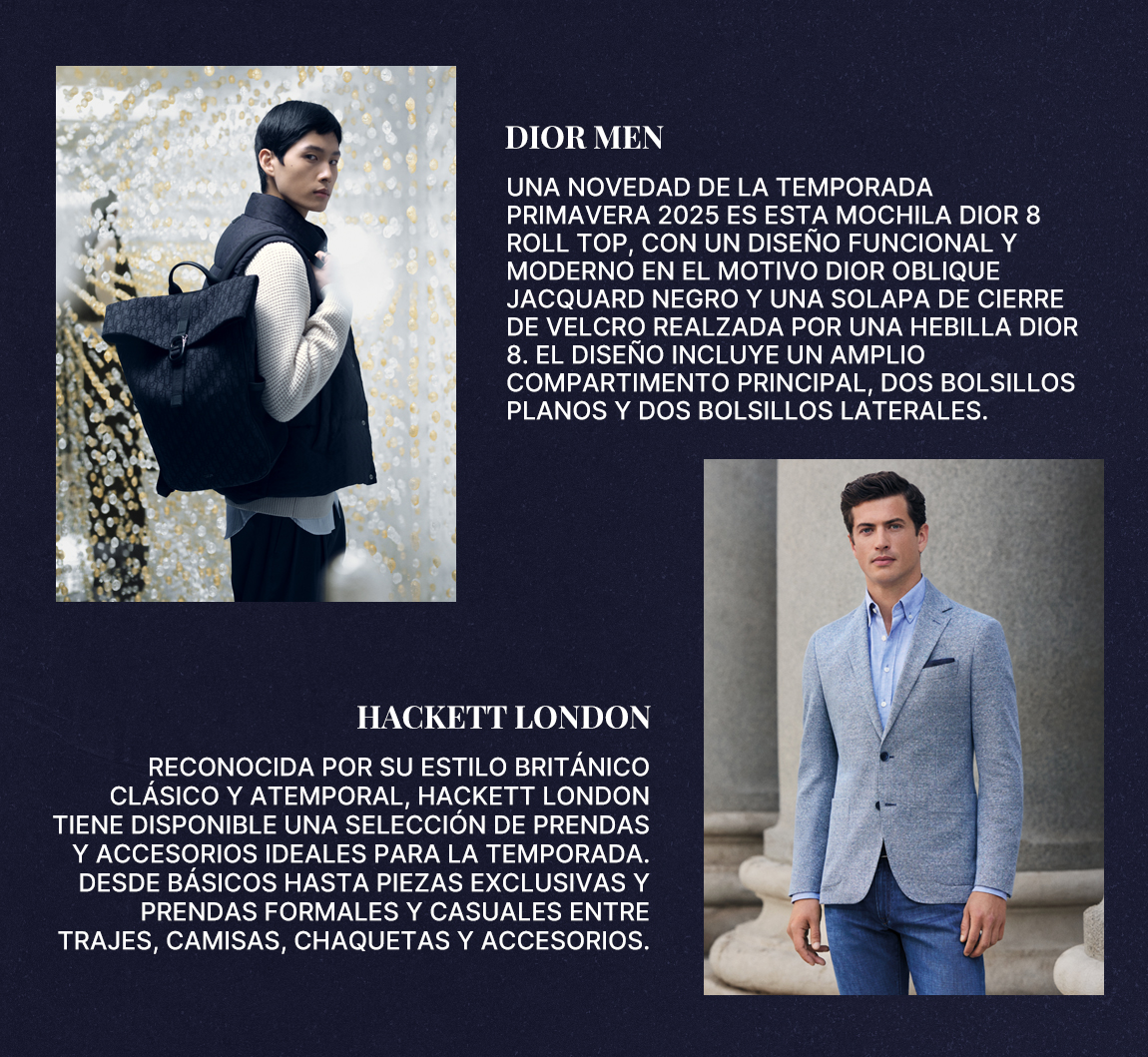 DIOR MEN

UNA NOVEDAD DE LA TEMPORADA PRIMAVERA 2025 ES ESTA MOCHILA DIOR 8 ROLL TOP, CON UN DISEÑO FUNCIONAL Y MODERNO EN EL MOTIVO DIOR OBLIQUE JACQUARD NEGRO Y UNA SOLAPA DE CIERRE DE VELCRO REALZADA POR UNA HEBILLA DIOR 8. EL DISEÑO INCLUYE UN AMPLIO COMPARTIMENTO PRINCIPAL, DOS BOLSILLOS PLANOS Y DOS BOLSILLOS LATERALES.

HACKETT LONDON

RECONOCIDA POR SU ESTILO BRITÁNICO CLÁSICO Y ATEMPORAL, HACKETT LONDON TIENE DISPONIBLE UNA SELECCIÓN DE PRENDAS Y ACCESORIOS IDEALES PARA LA TEMPORADA. DESDE BÁSICOS HASTA PIEZAS EXCLUSIVAS Y PRENDAS FORMALES Y CASUALES ENTRE TRAJES, CAMISAS, CHAQUETAS Y ACCESORIOS.