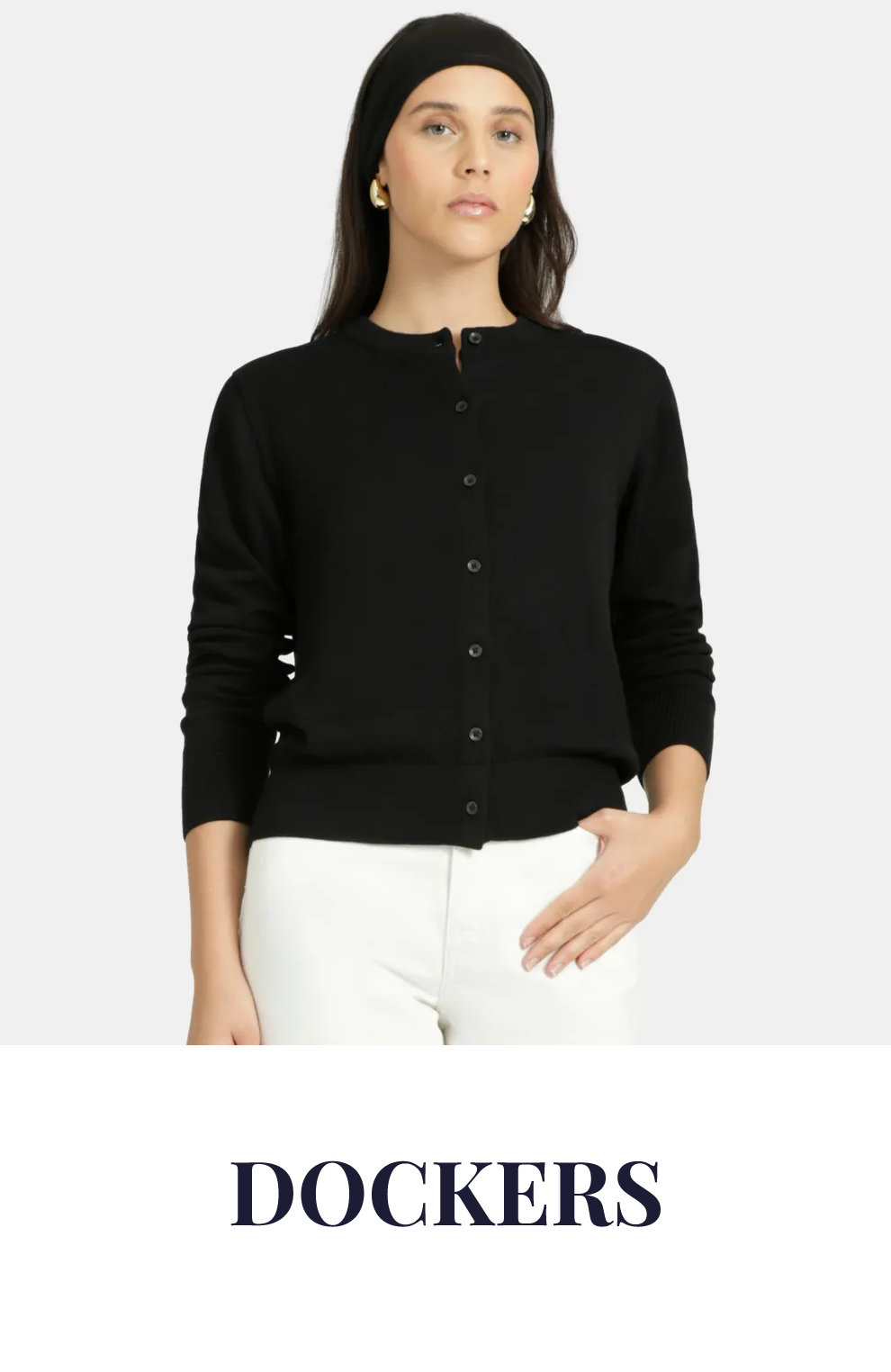 DOCKERS