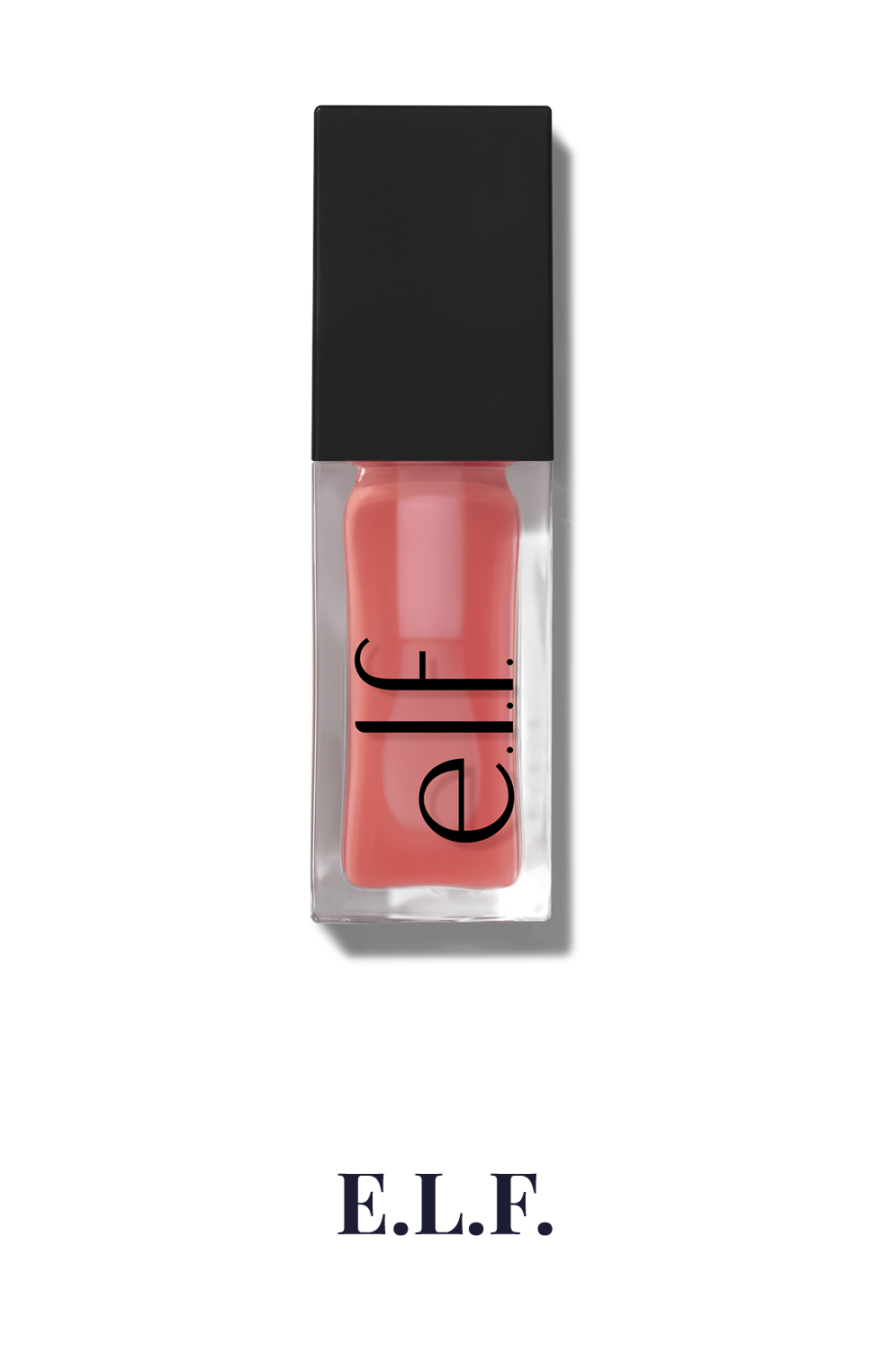 e.l.f.

E.L.F.