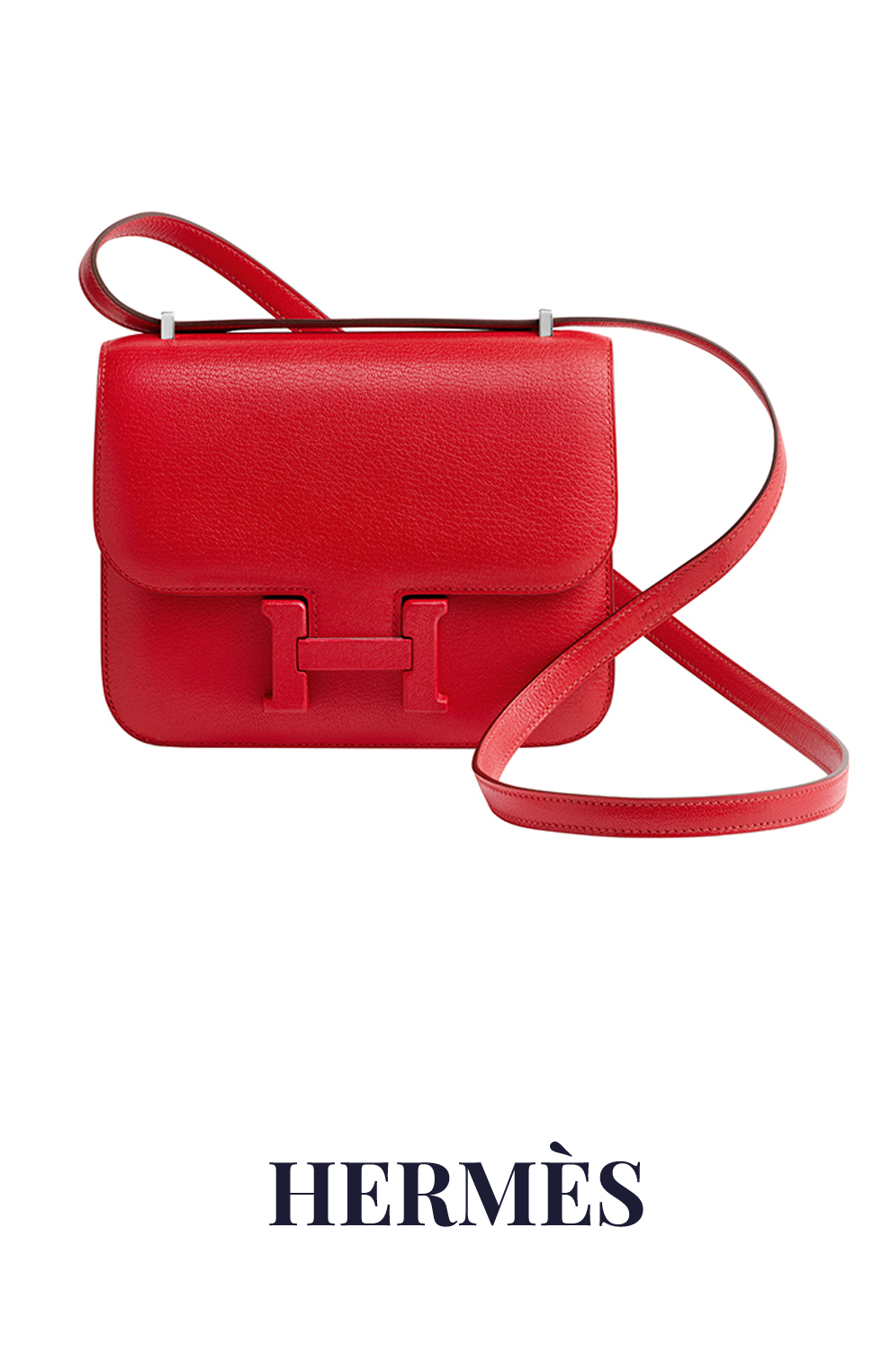 HERMÈS