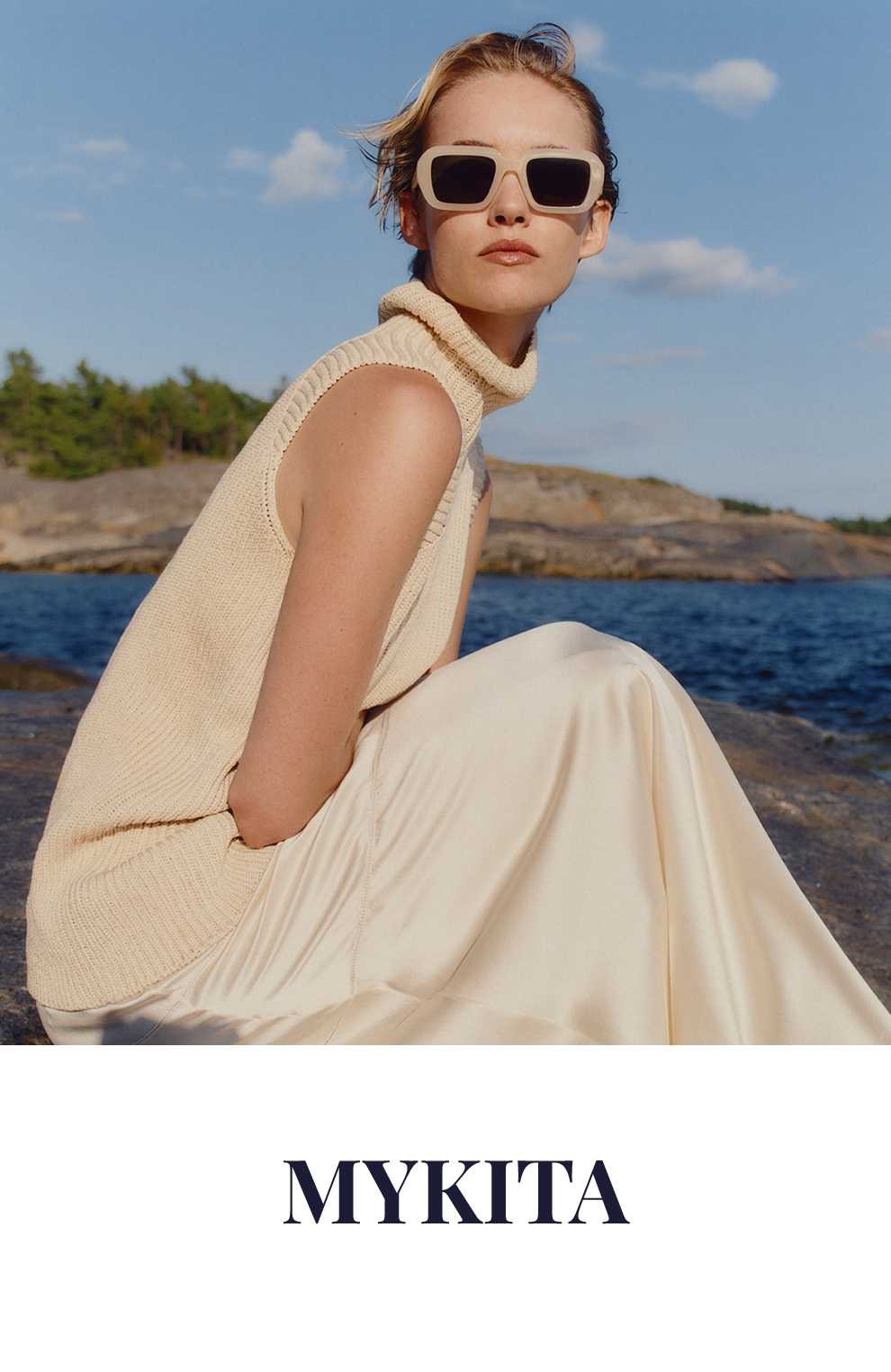 MYKITA