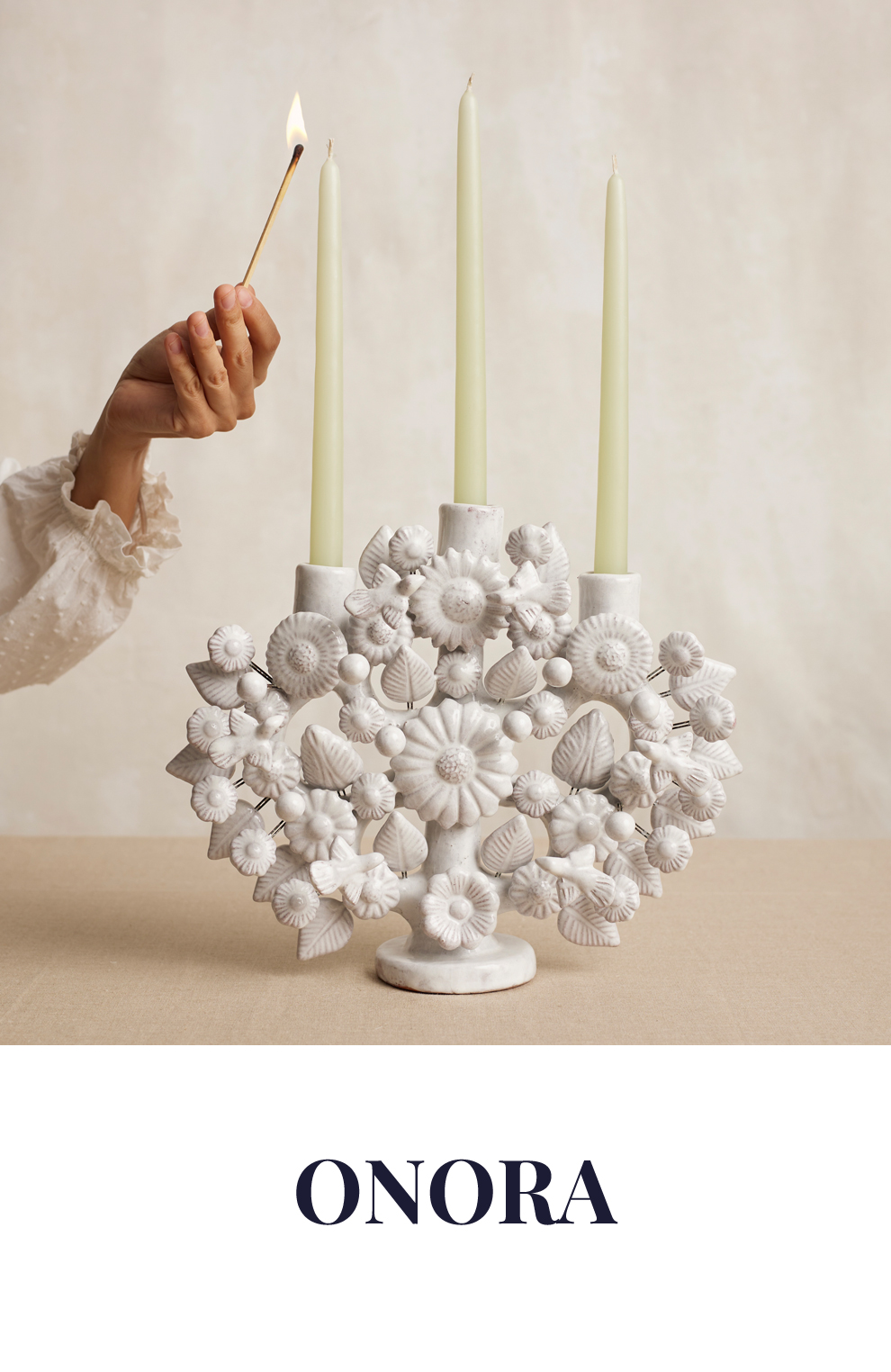 ONORA