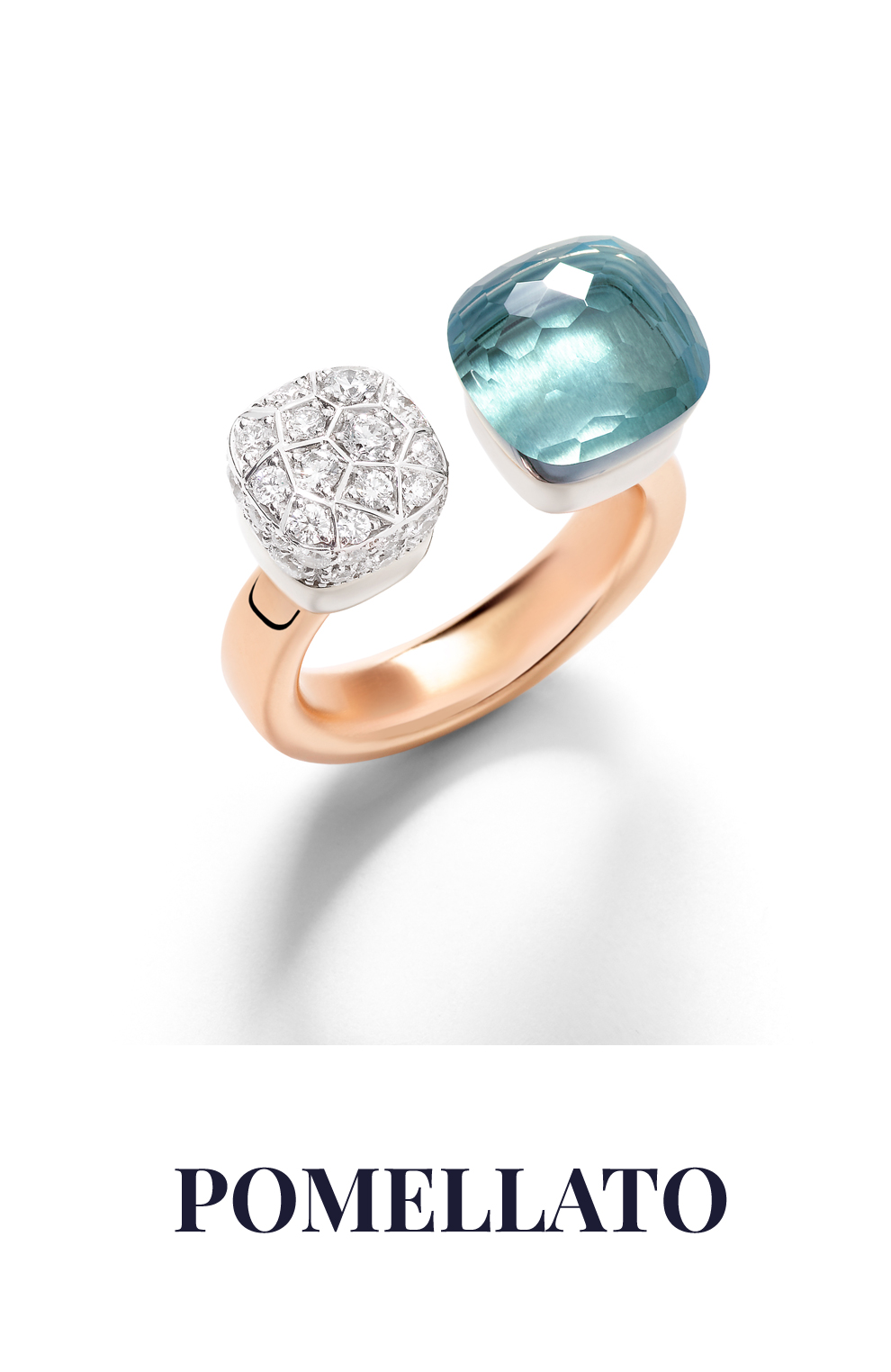 POMELLATO