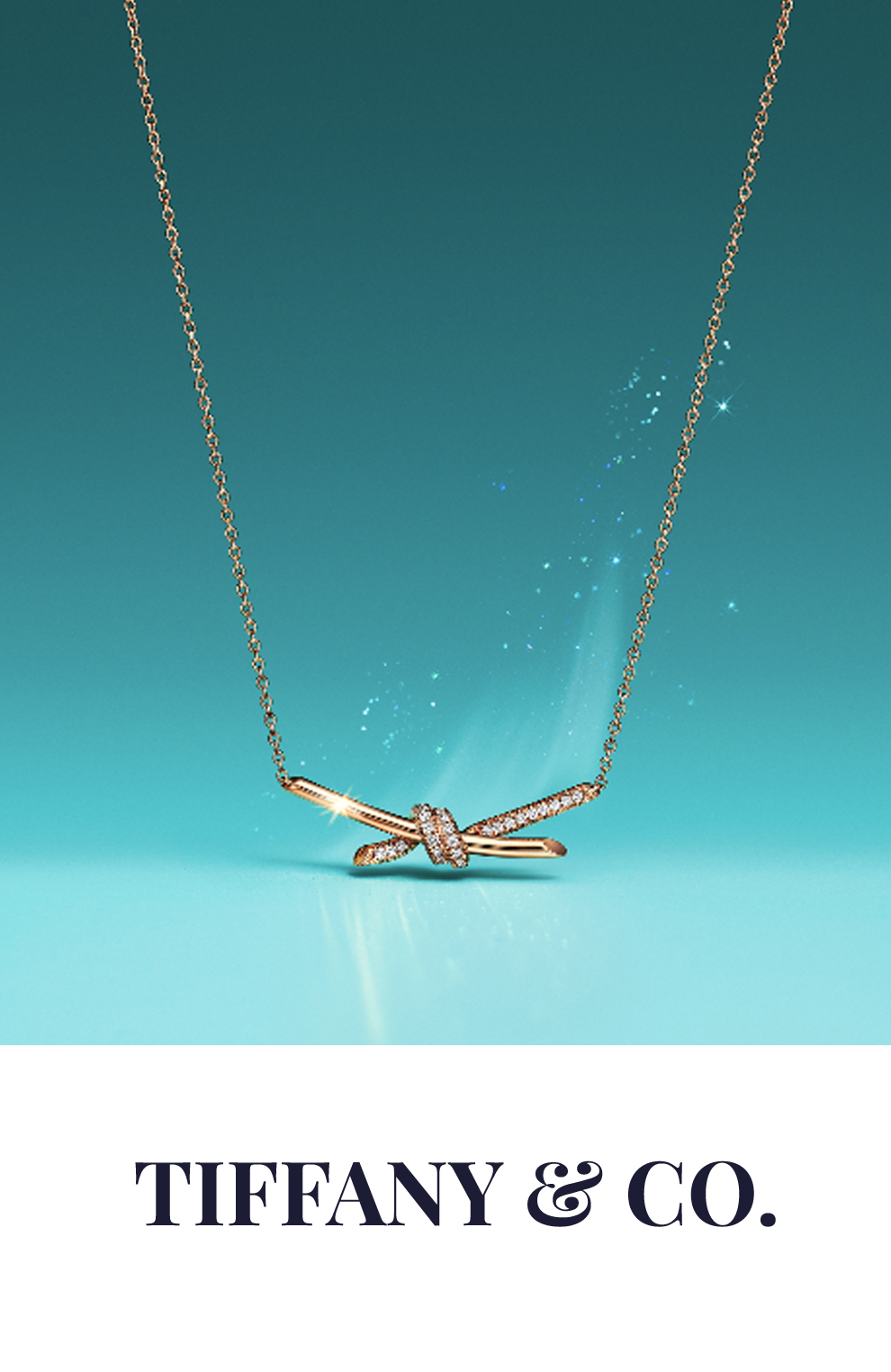 TIFFANY & CO.