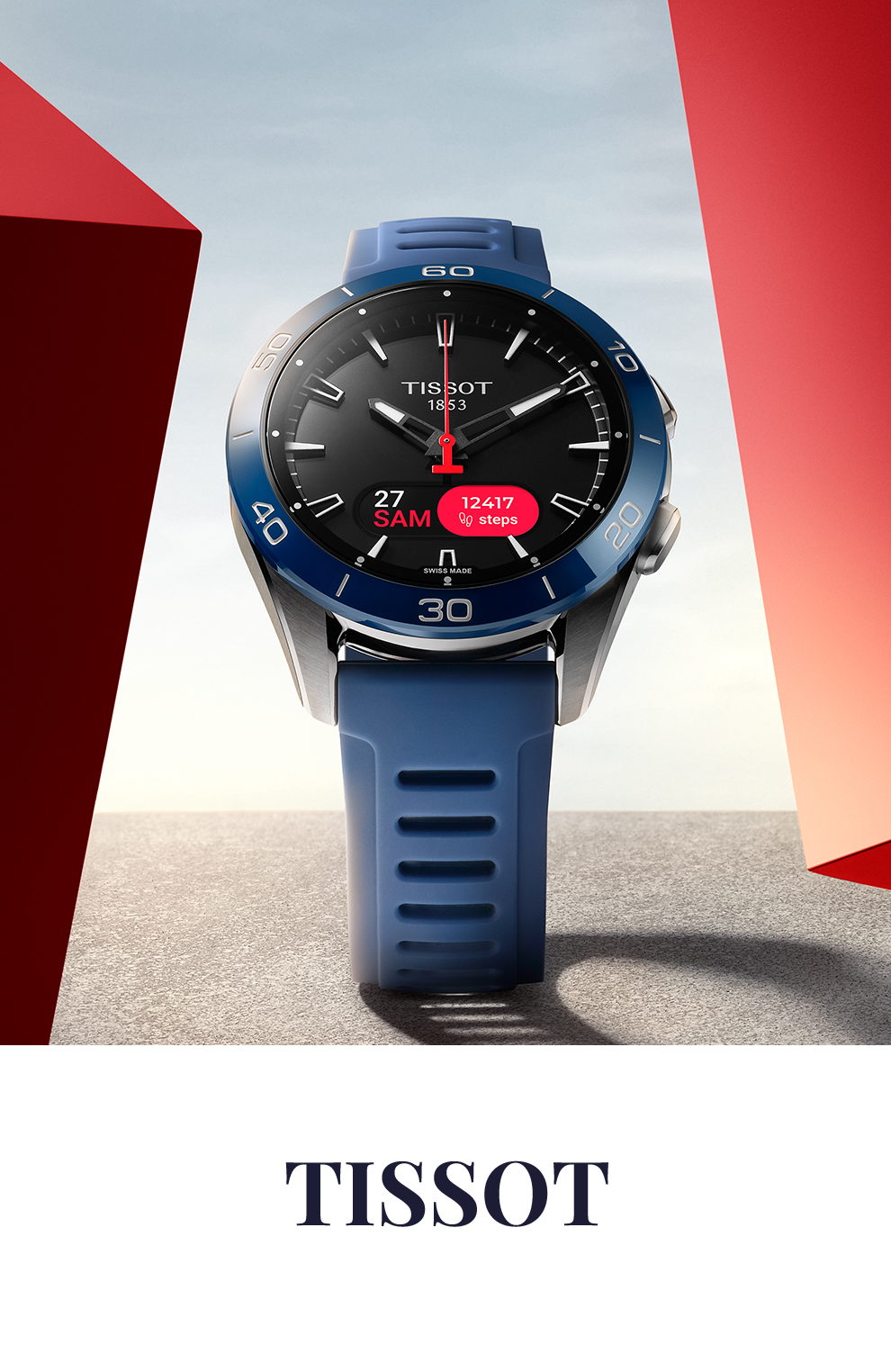 60
10
20
30
40
50
TISSOT
1853
27
SAM
12417
steps
SWISS MADE

TISSOT