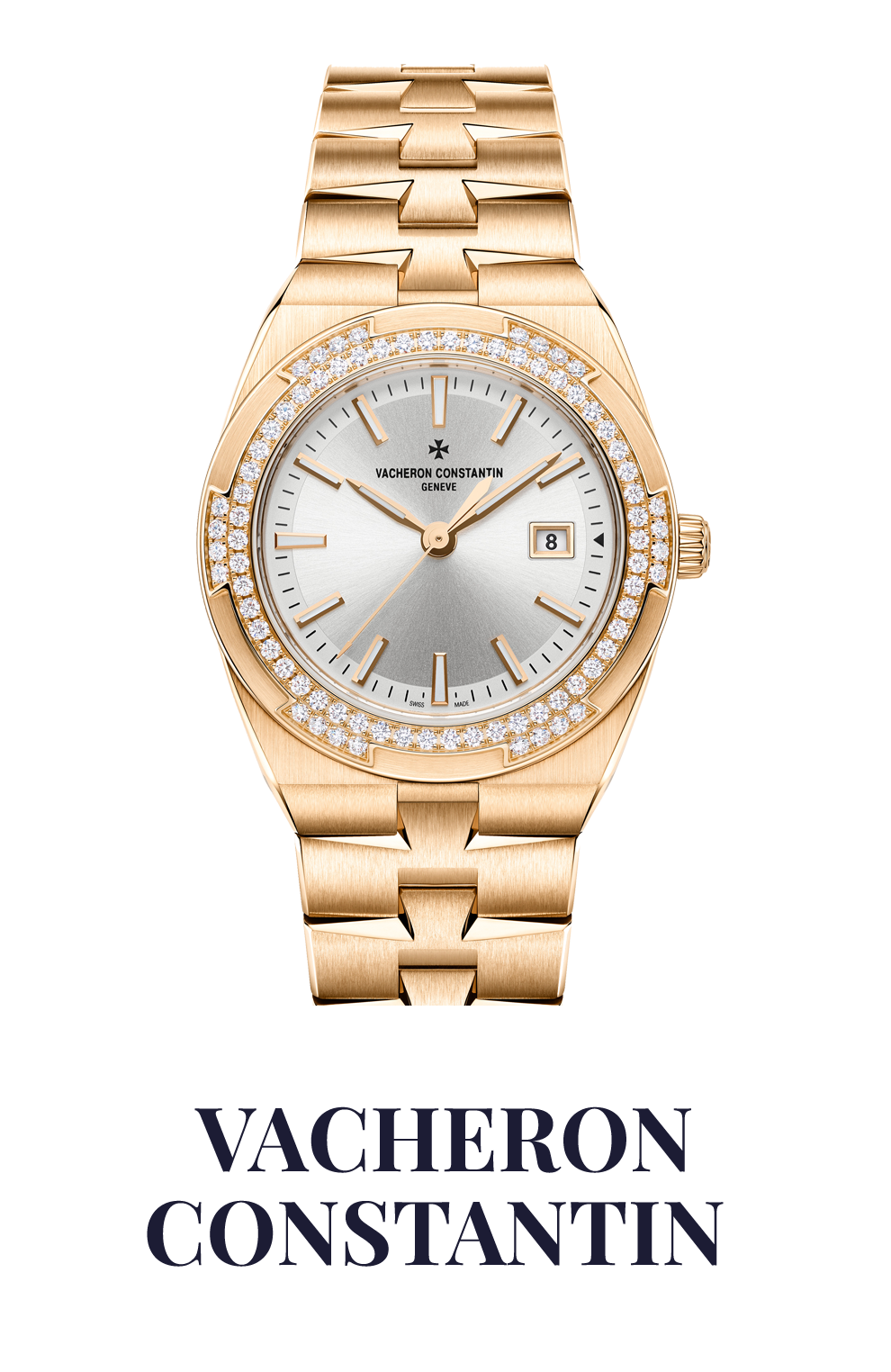 VACHERON CONSTANTIN
GENEVE

8

SWISS MADE

VACHERON
CONSTANTIN